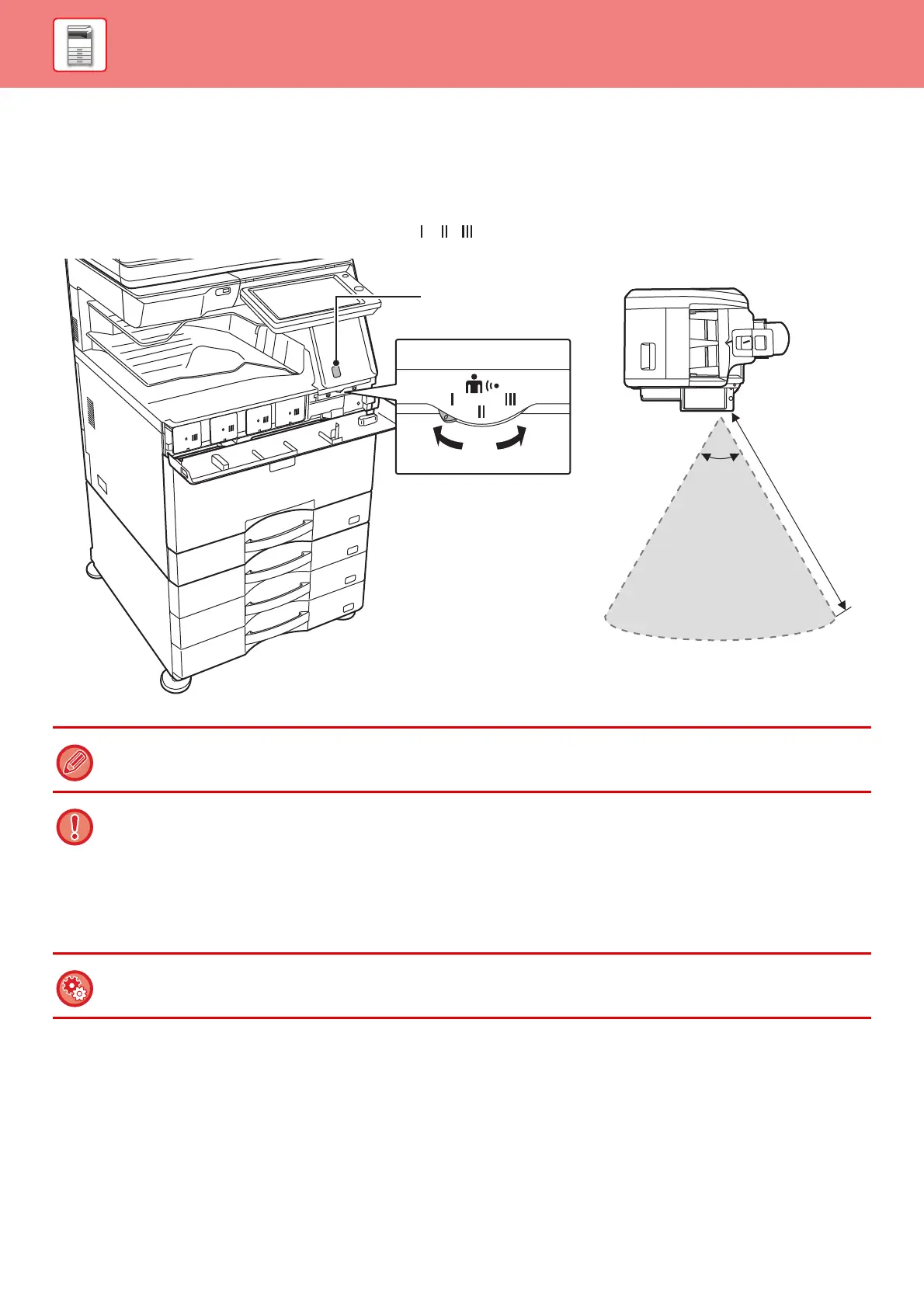 I II III

I II III