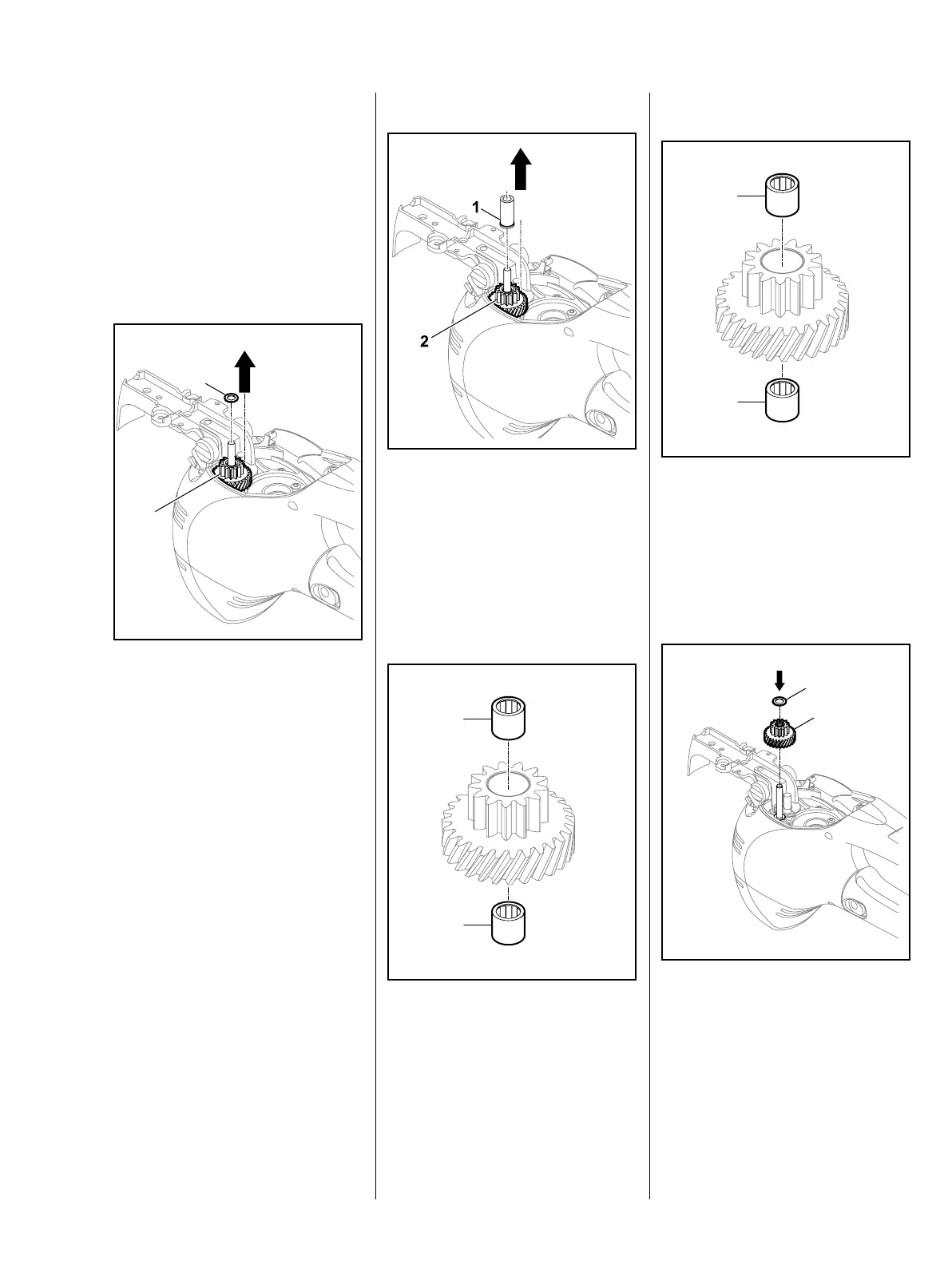 1

2