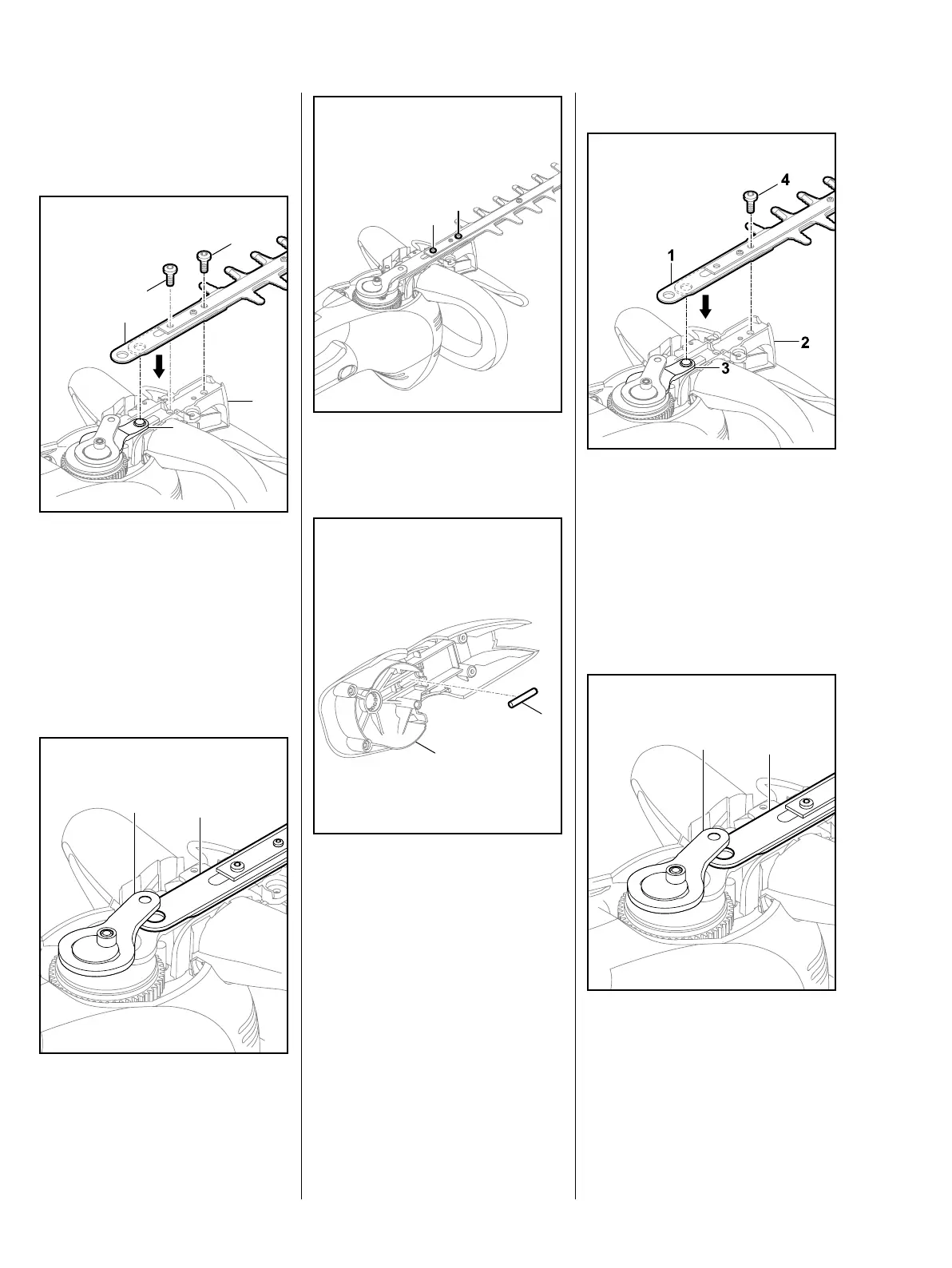 4

1

2

3