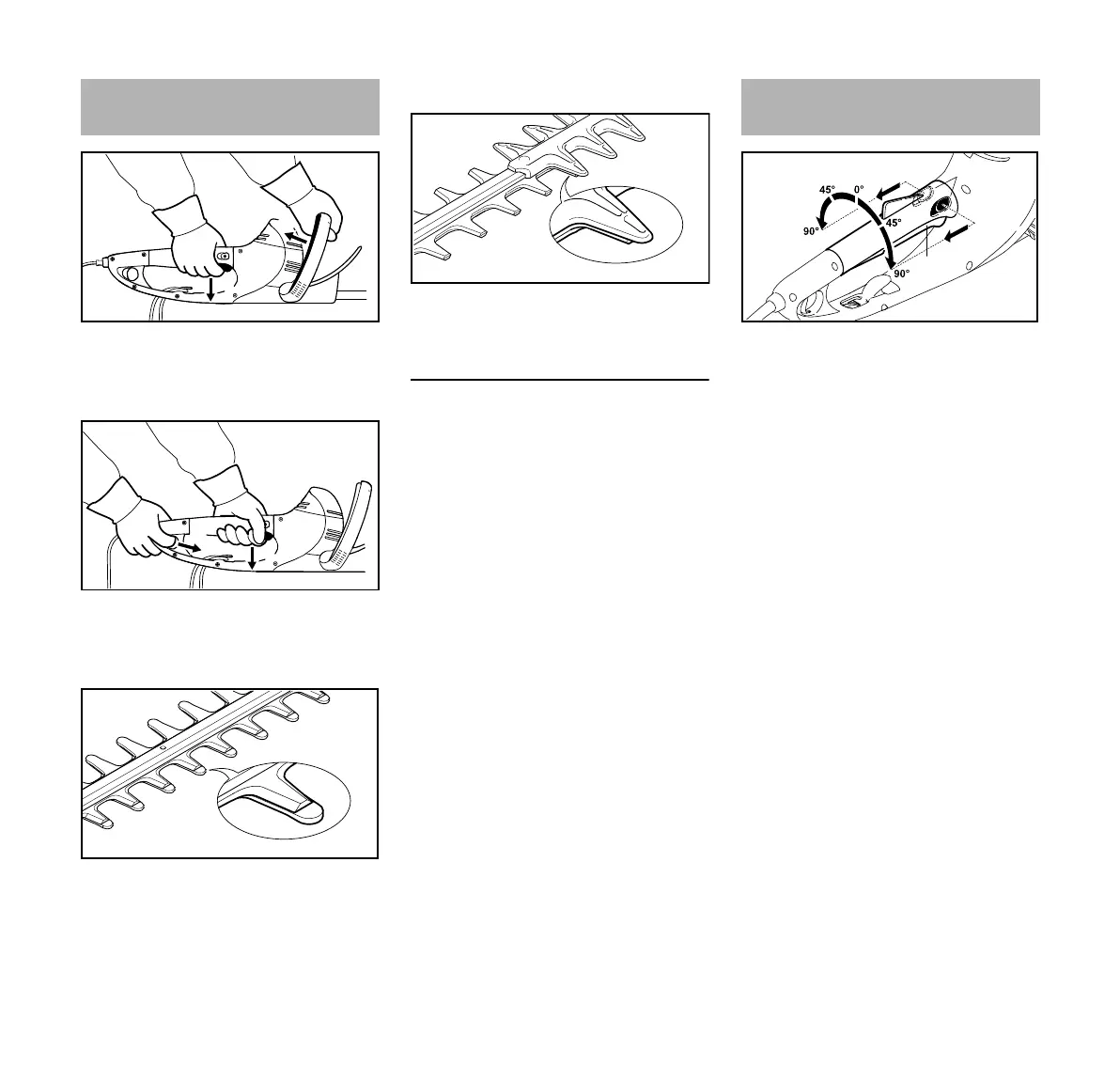 45°
0°
45°
90°
90°