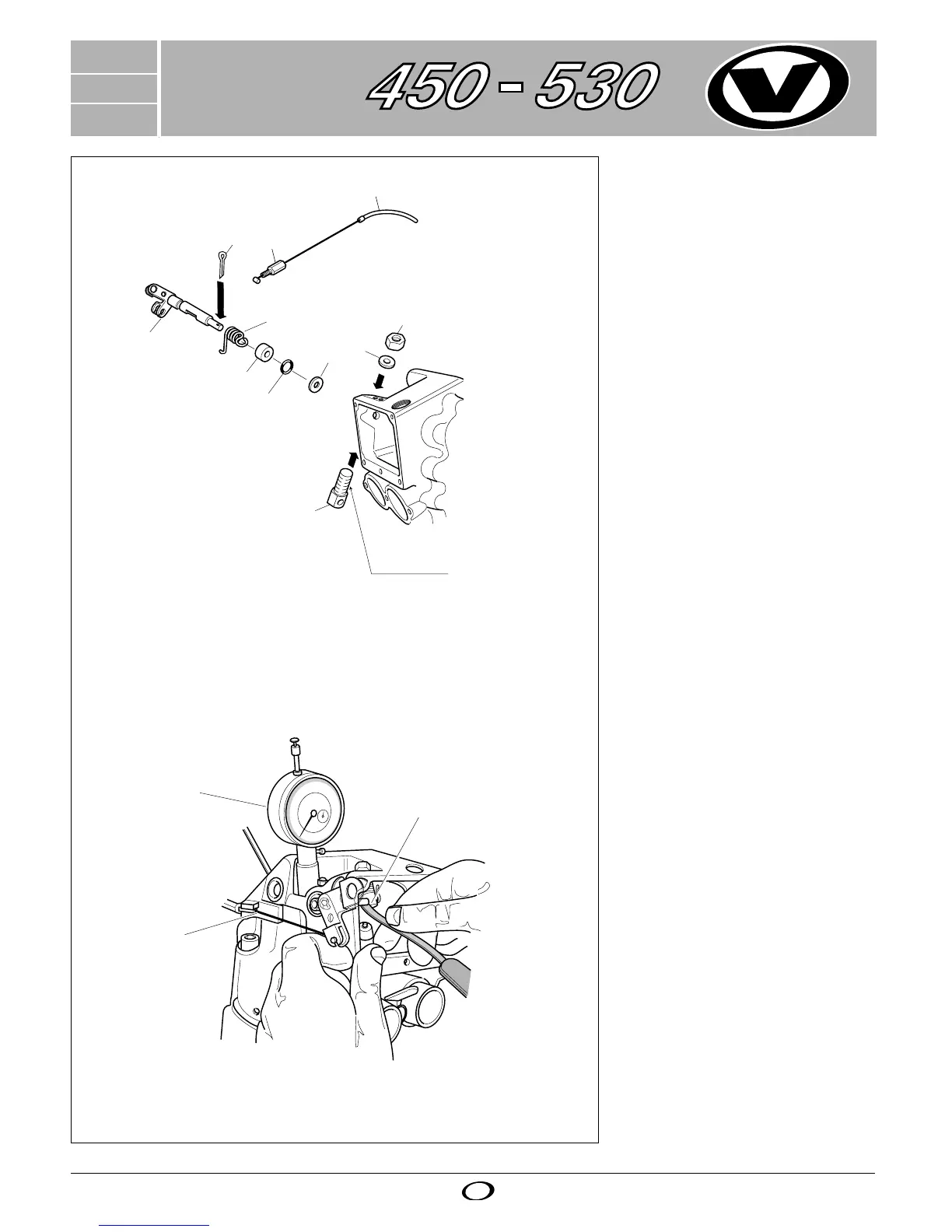 450 - 530