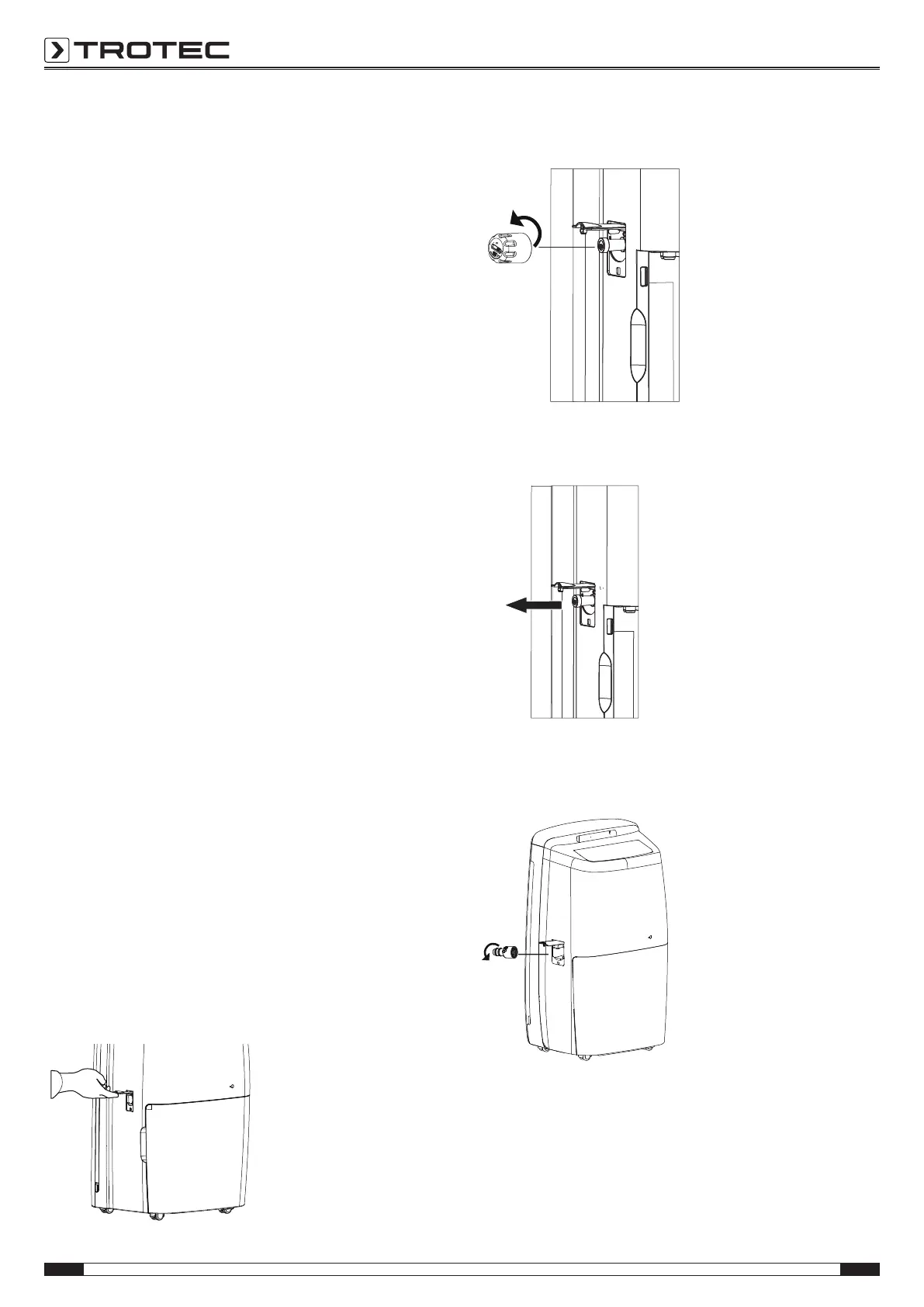 TROTEC