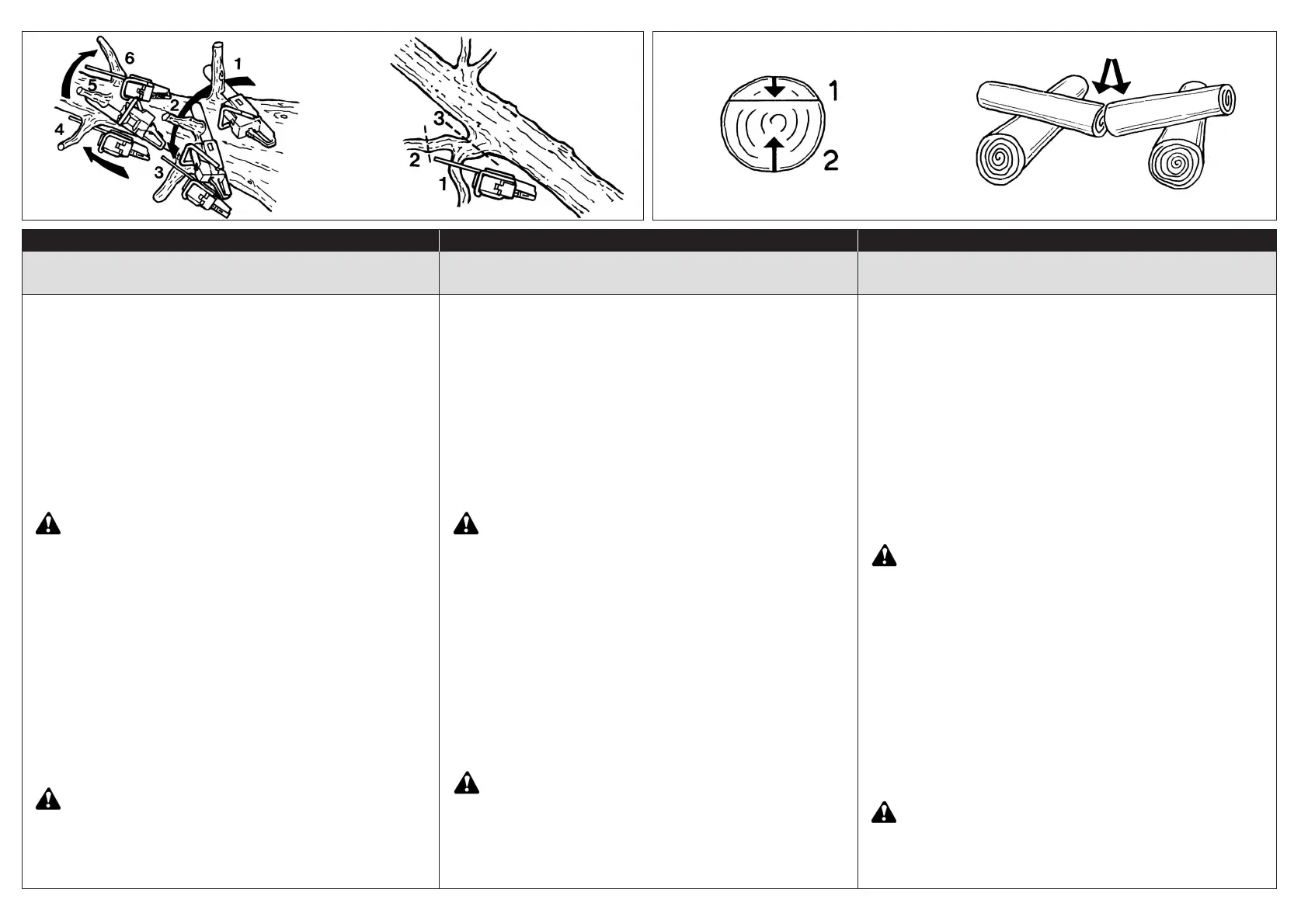 6
1
5
2
4
3
3
2
1
1
2