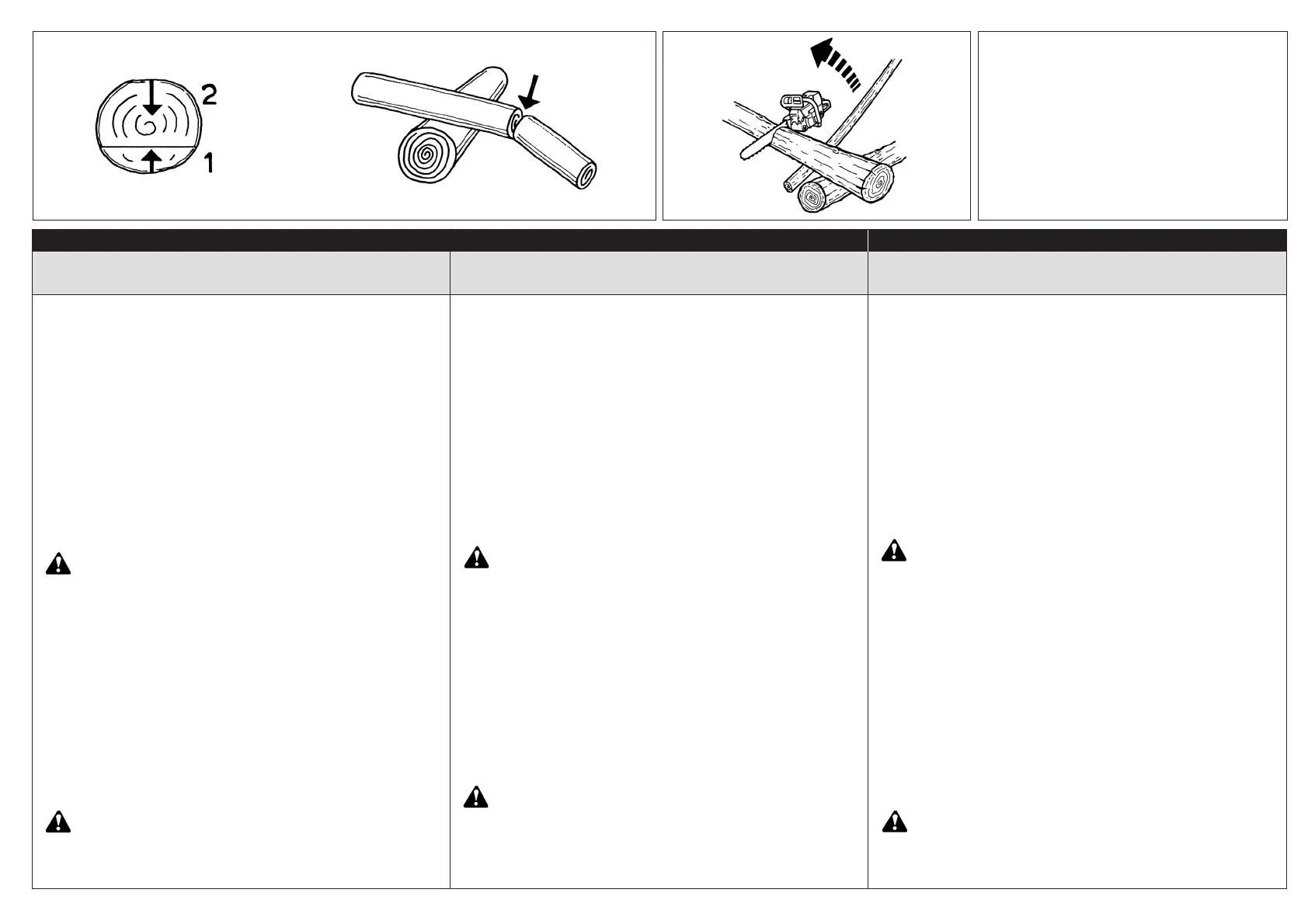 2

1