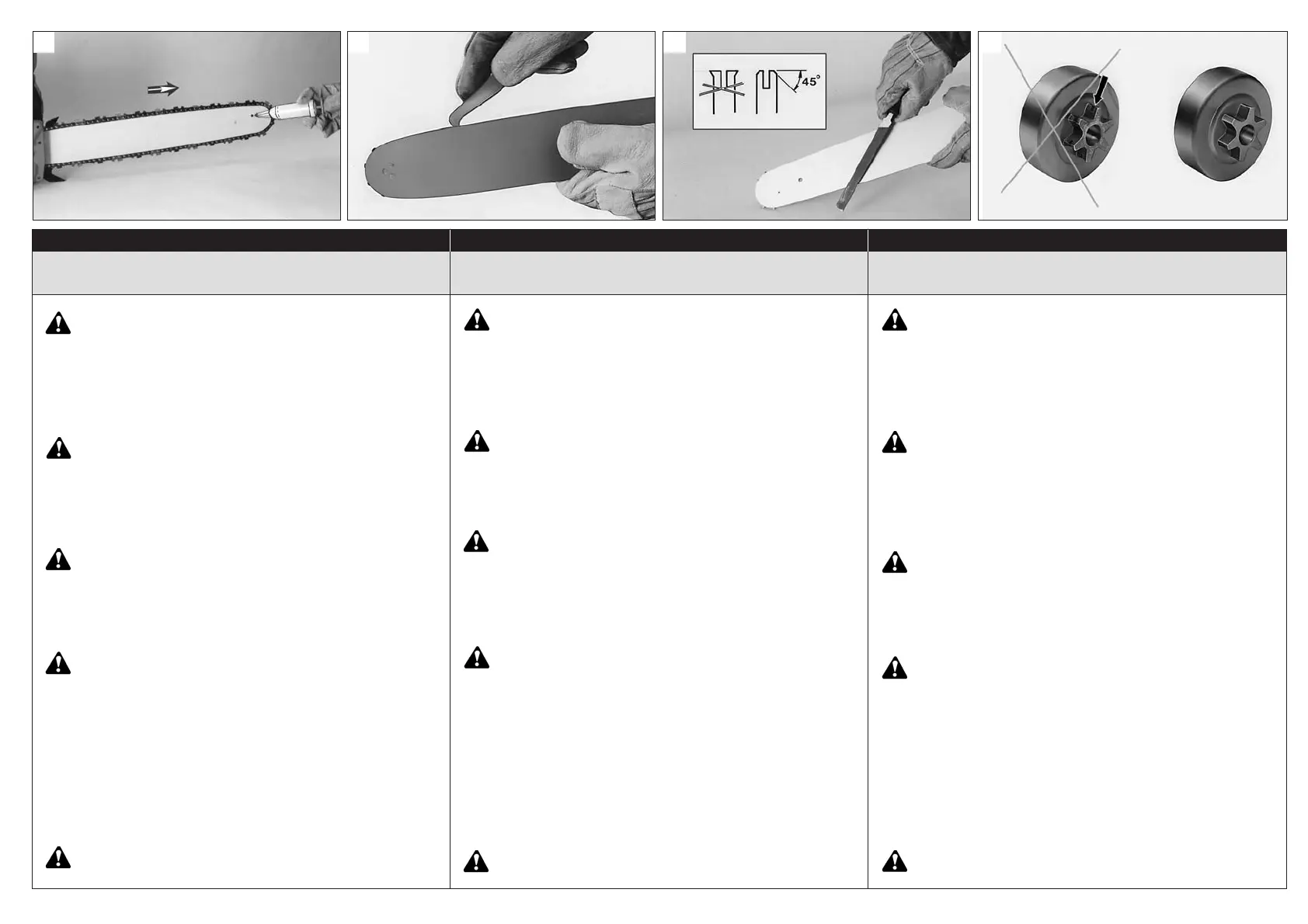 45°