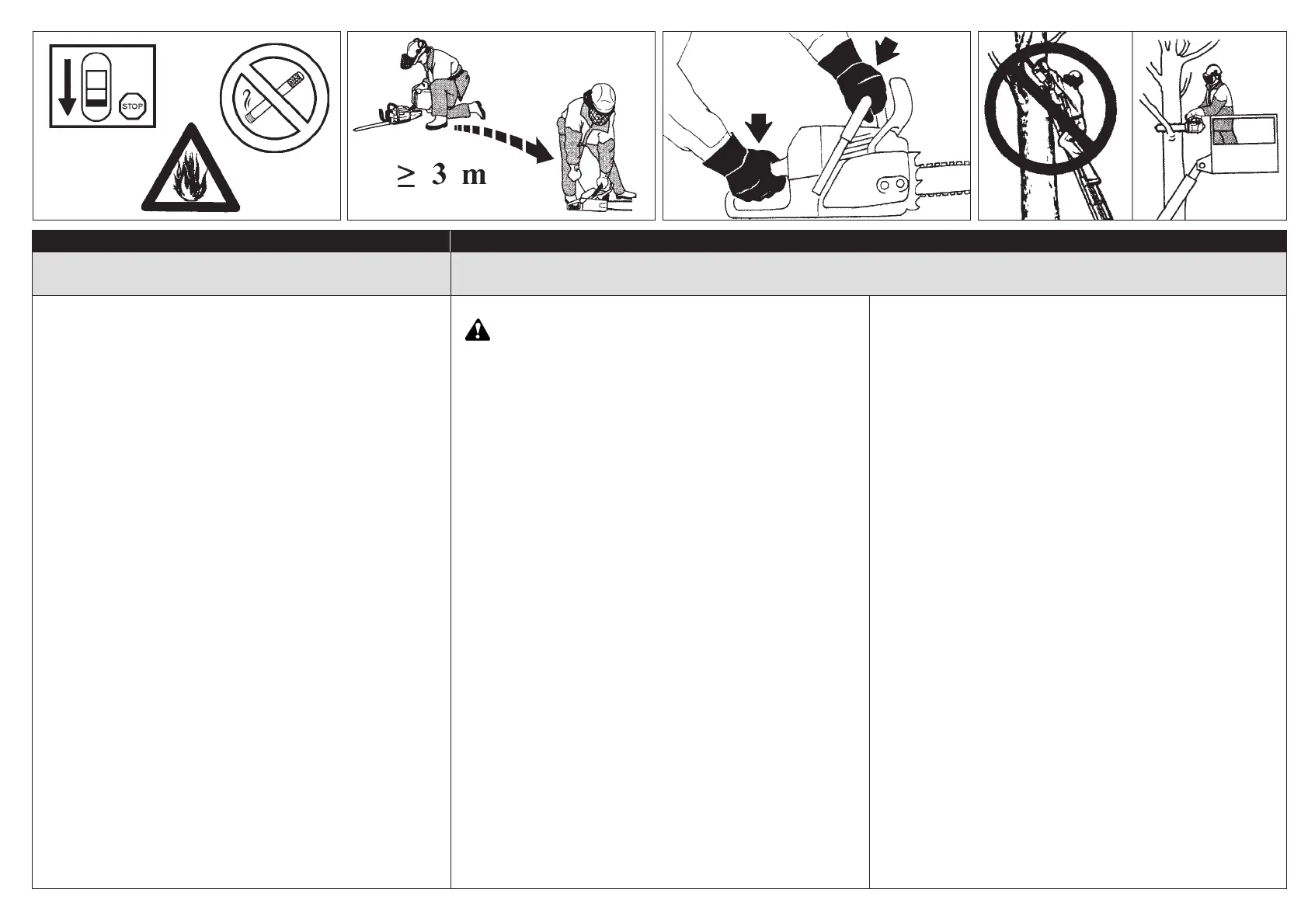 STOP

$\geq$ 3 m