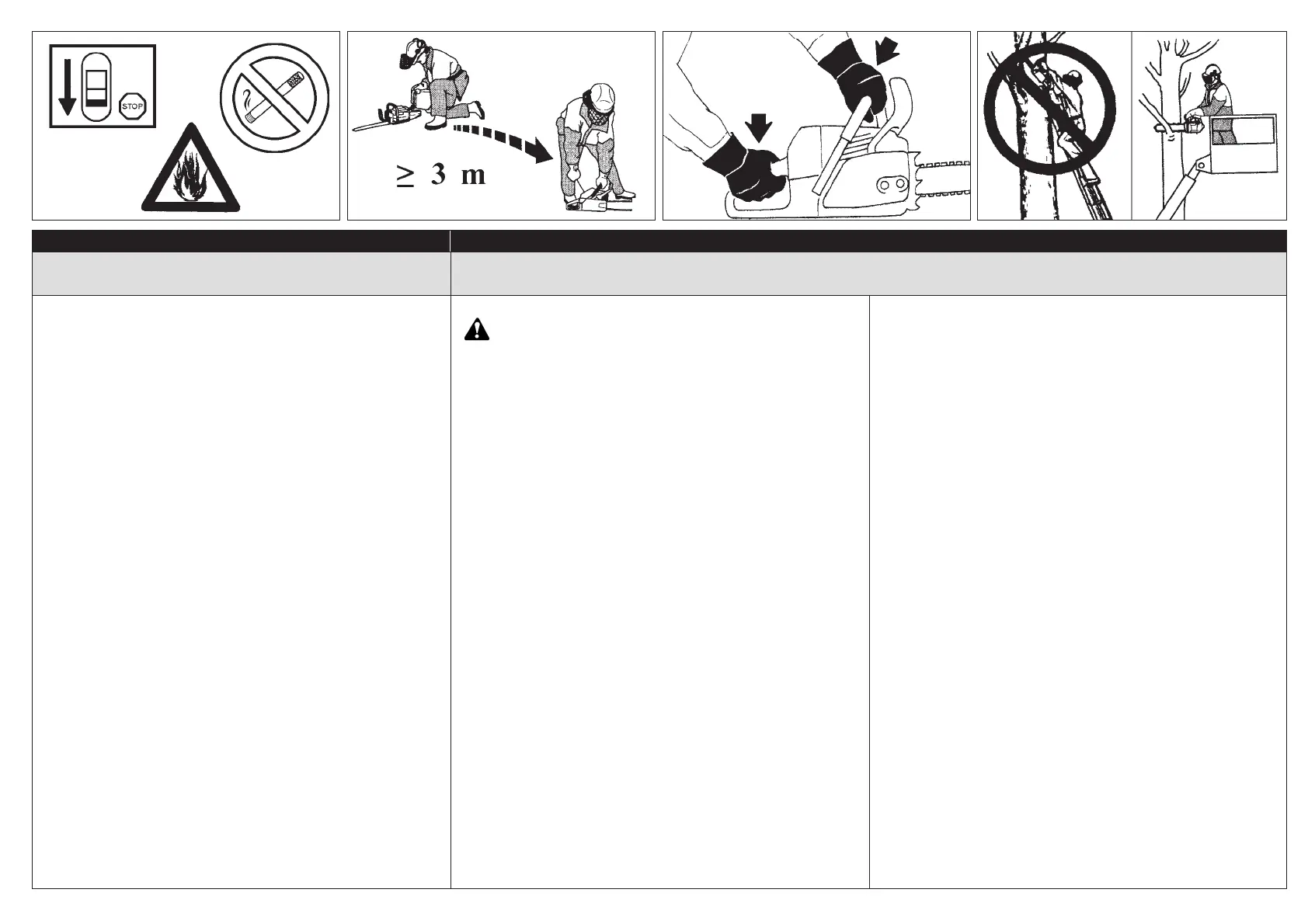 STOP

$\geq$ 3 m