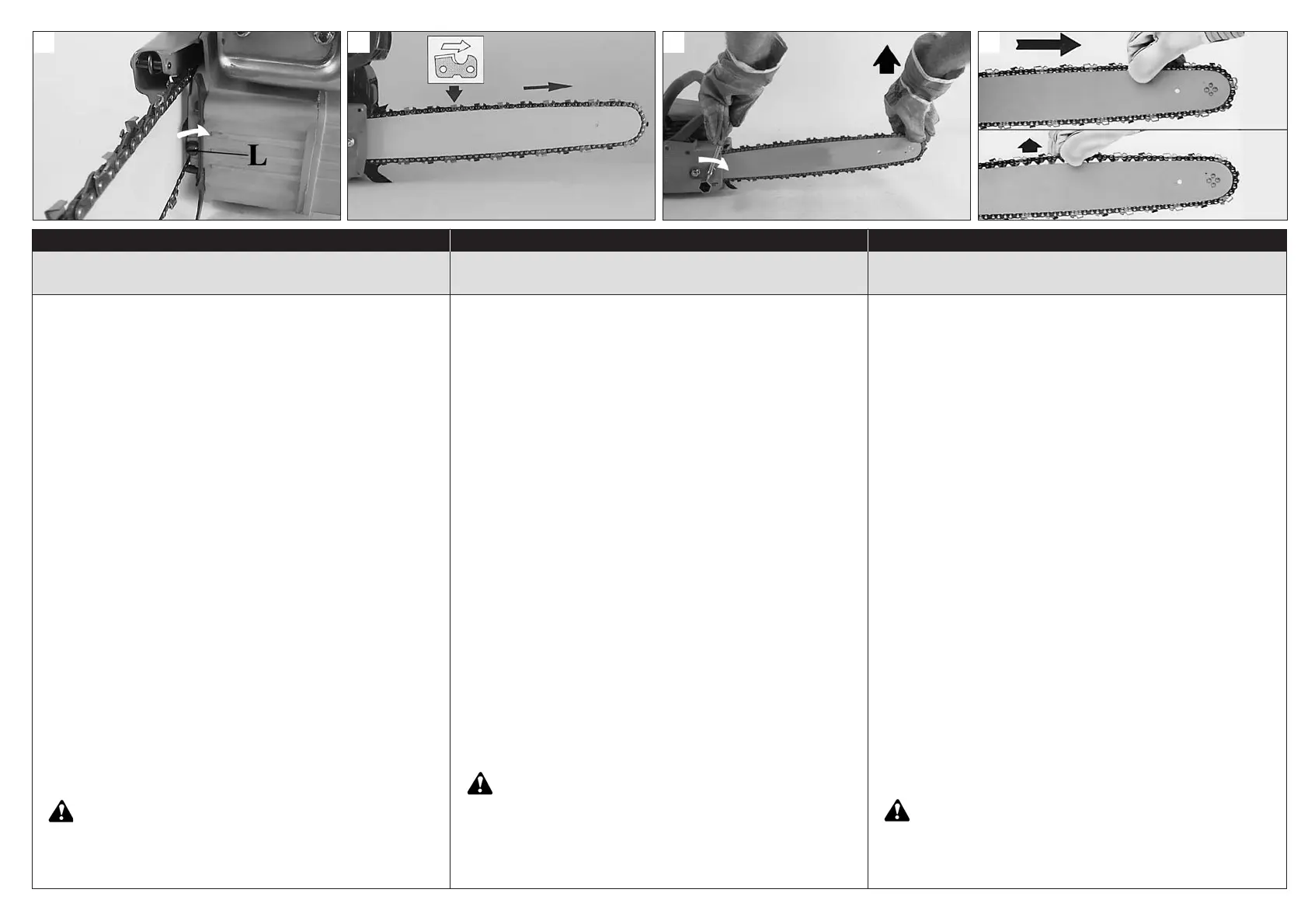 L