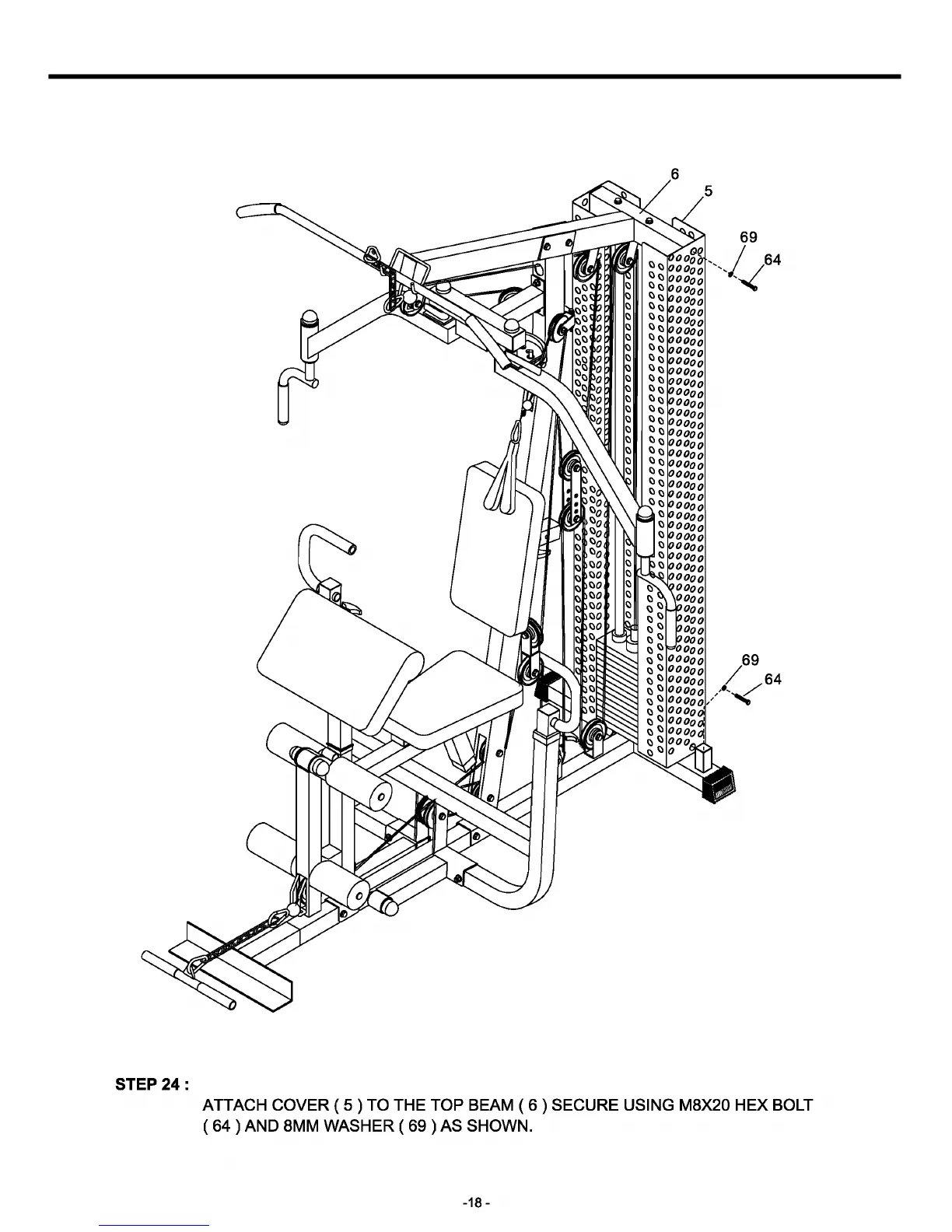 6
5
69
64
69
64

STEP 24 :

ATTACH COVER ( 5 ) TO THE TOP BEAM ( 6 ) SECURE USING M8X20 HEX BOLT ( 64 ) AND 8MM WASHER ( 69 ) AS SHOWN.

-18 -