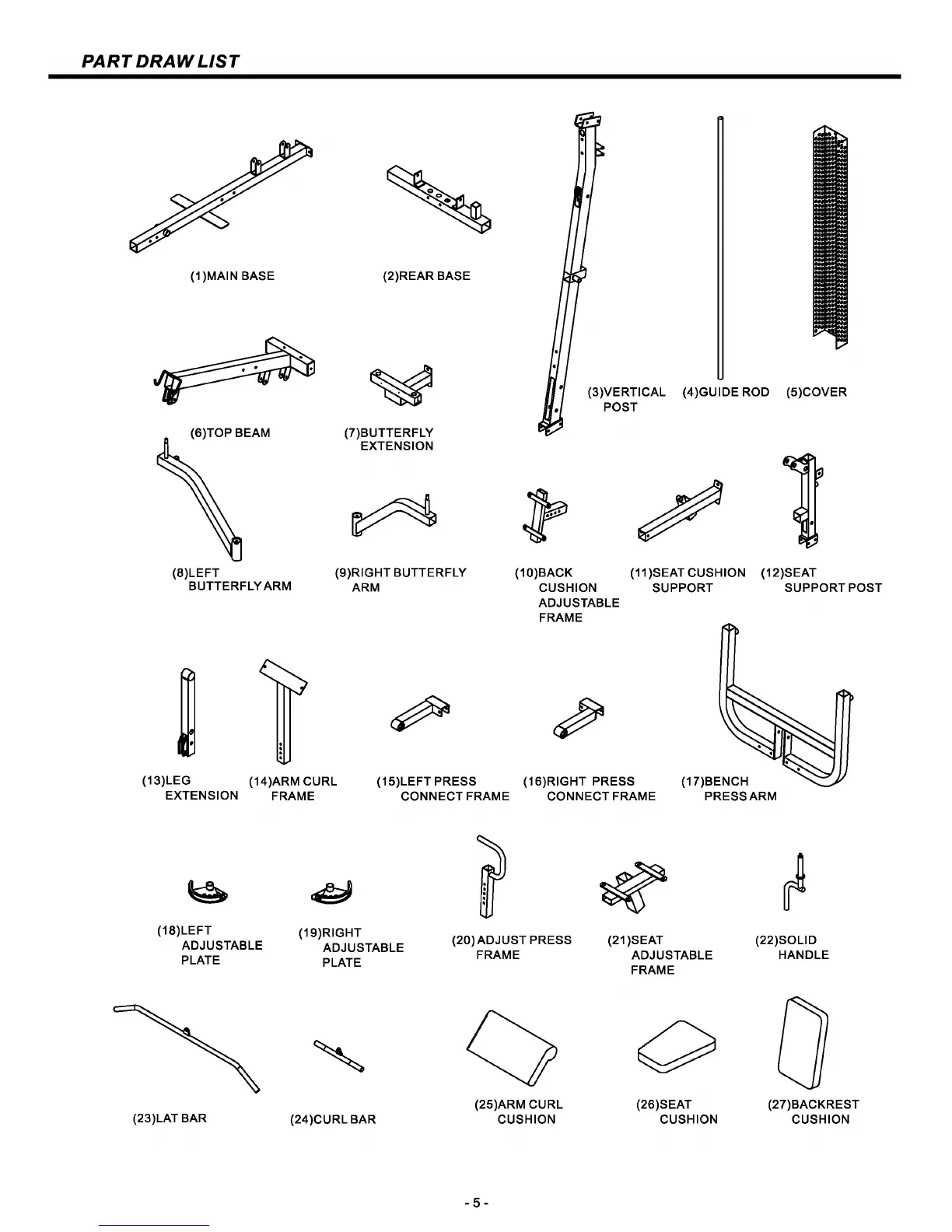 PART DRAW LIST

(1)MAIN BASE

(2)REAR BASE

(3)VERTICAL POST

(4)GUIDE ROD

(5)COVER

(6)TOP BEAM

(7)BUTTERFLY EXTENSION

(8)LEFT BUTTERFLY ARM

(9)RIGHT BUTTERFLY ARM

(10)BACK CUSHION ADJUSTABLE FRAME

(11)SEAT CUSHION SUPPORT

(12)SEAT SUPPORT POST

(13)LEG EXTENSION

(14)ARM CURL FRAME

(15)LEFT PRESS CONNECT FRAME

(16)RIGHT PRESS CONNECT FRAME

(17)BENCH PRESS ARM

(18)LEFT ADJUSTABLE PLATE

(19)RIGHT ADJUSTABLE PLATE

(20) ADJUST PRESS FRAME

(21)SEAT ADJUSTABLE FRAME

(22)SOLID HANDLE

(23)LAT BAR

(24)CURL BAR

(25)ARM CURL CUSHION

(26)SEAT CUSHION

(27)BACKREST CUSHION

- 5 -