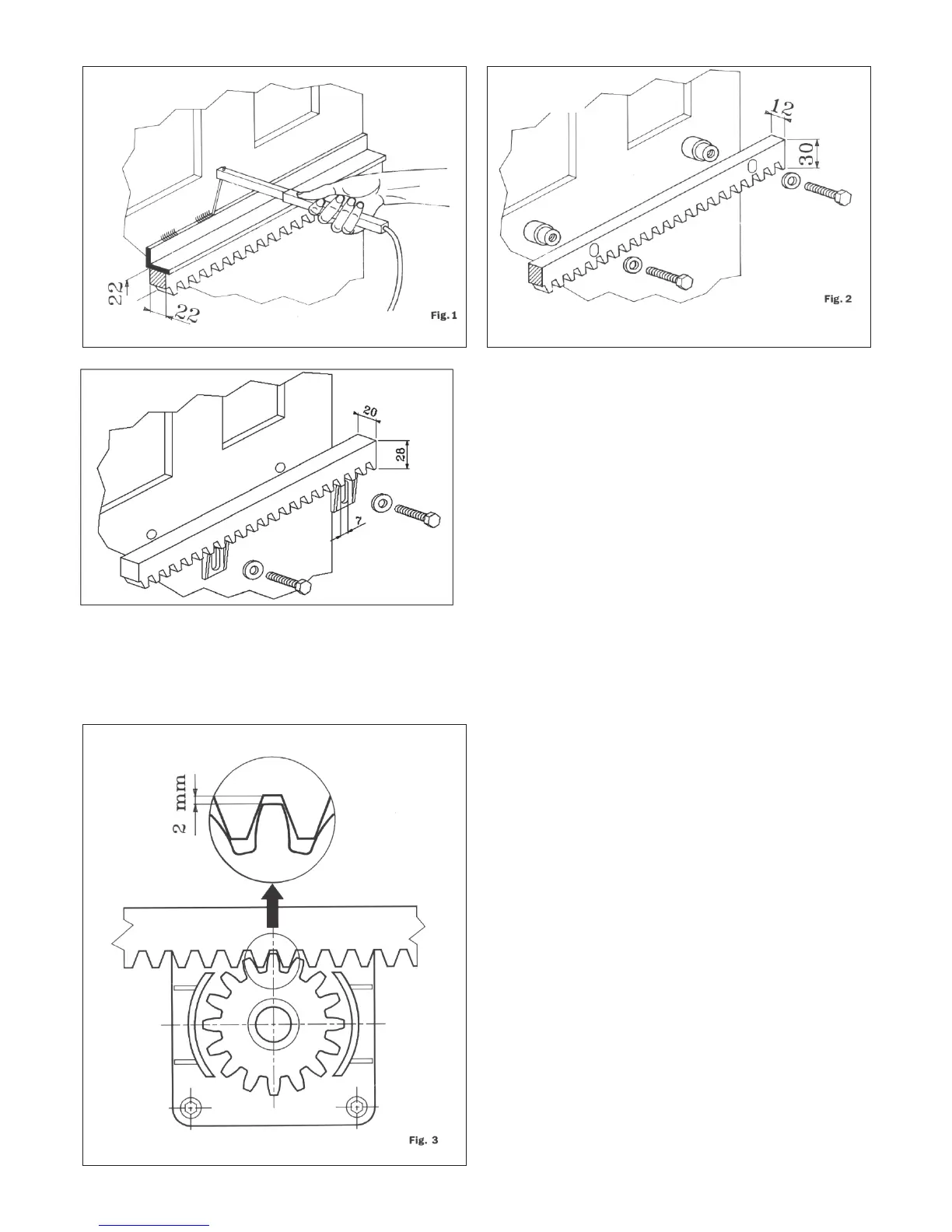 22

22

Fig. 1

12

30

Fig. 2

20

28

7

2 mm

Fig. 3