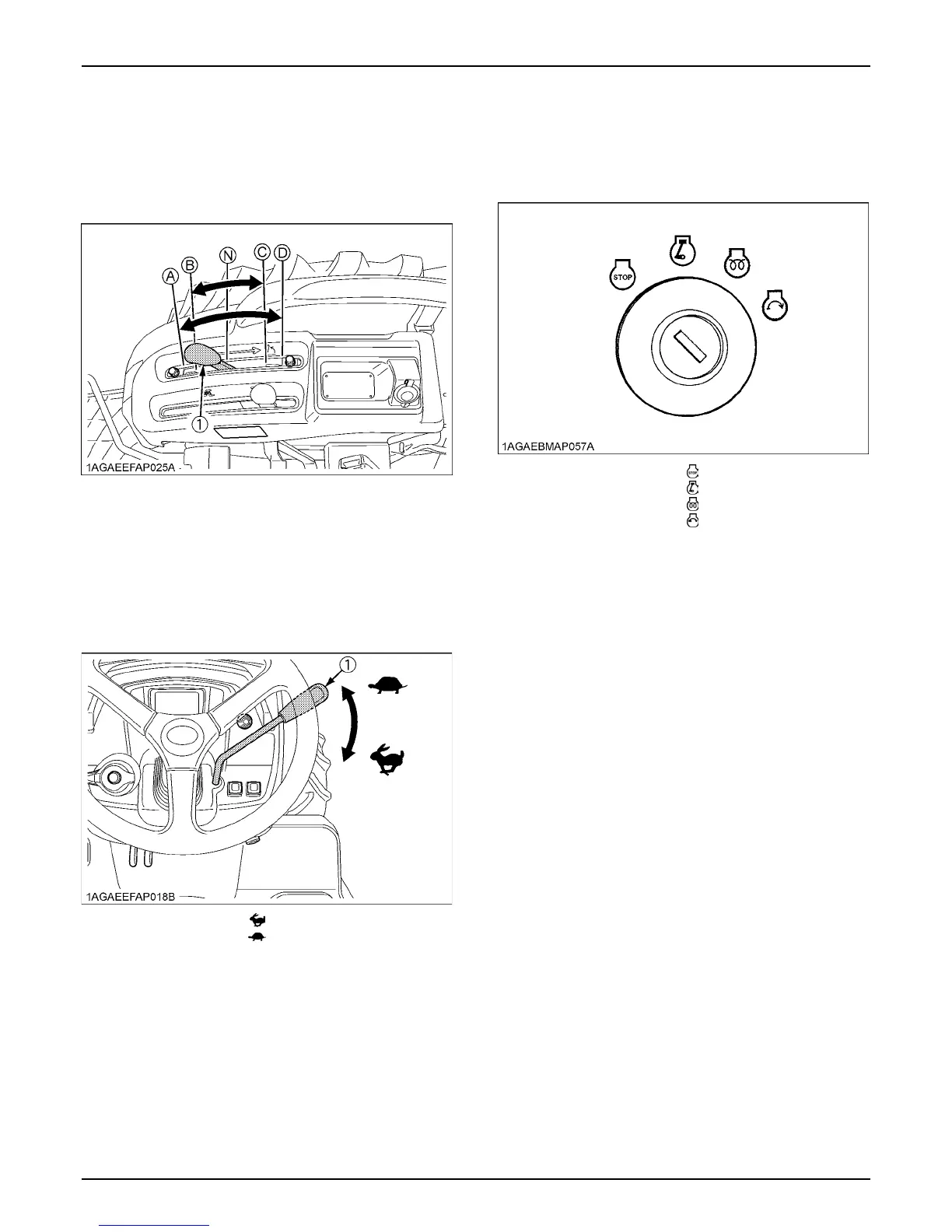 A
B
N
C
D
1
1AGAEEFAP025A

STOP
1AGAEBMAP057A

1
1AGAEEFAP018B