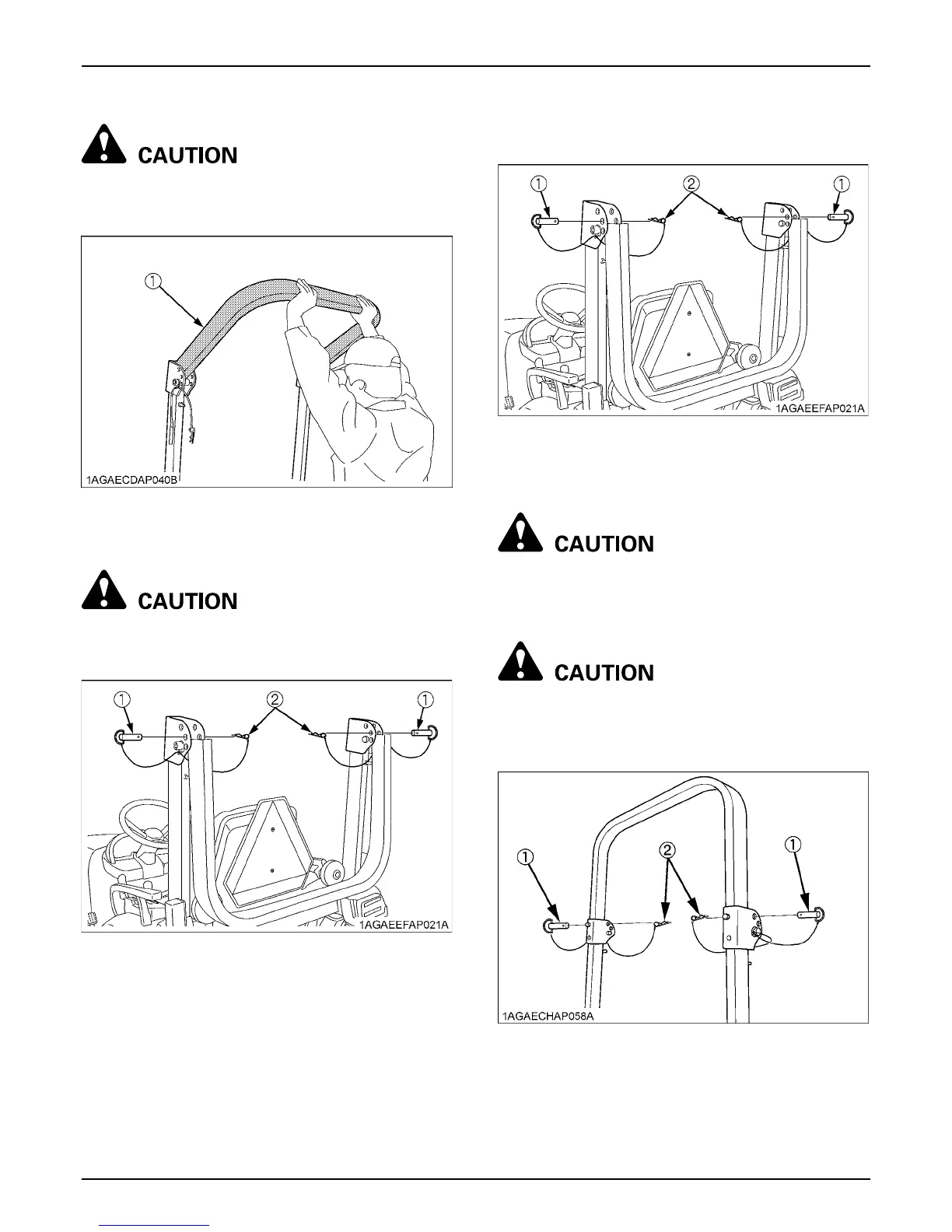 CAUTION

①

1AGAECDAP040B

CAUTION

① ② ①

1AGAEEFAP021A

① ② ①

1AGAEEFAP021A

CAUTION

CAUTION

① ② ①

1AGAECHAP058A