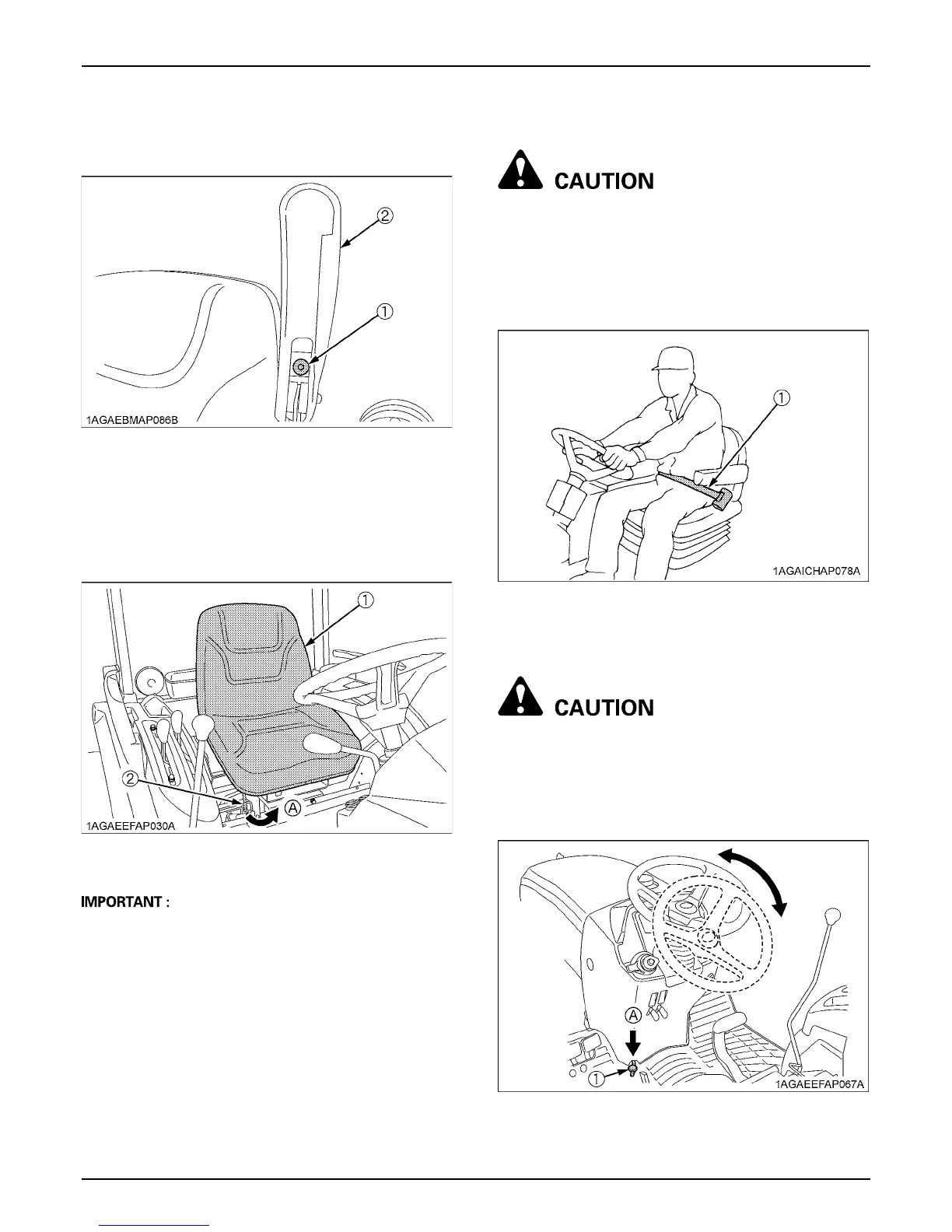 ②

①

1AGAEBMAP086B

①

②

Ⓐ

1AGAEEFAP030A

IMPORTANT :

CAUTION

①

1AGAICHAP078A

CAUTION

Ⓐ

①

1AGAEEFAP067A