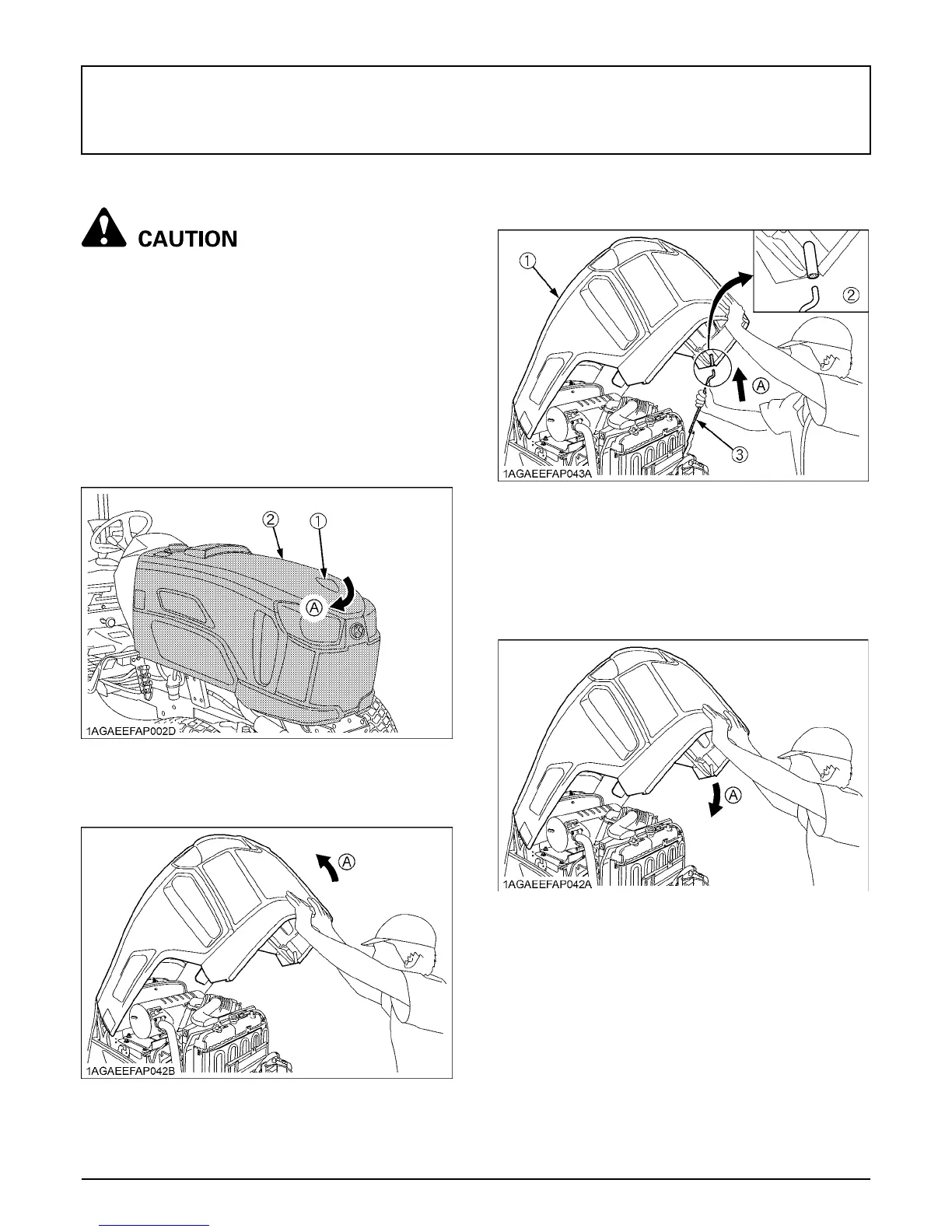 CAUTION

②
①
Ⓐ
1AGAEEFAP002D

Ⓐ
1AGAEEFAP042B

①
②
Ⓐ
③
1AGAEEFAP043A

Ⓐ
1AGAEEFAP042A