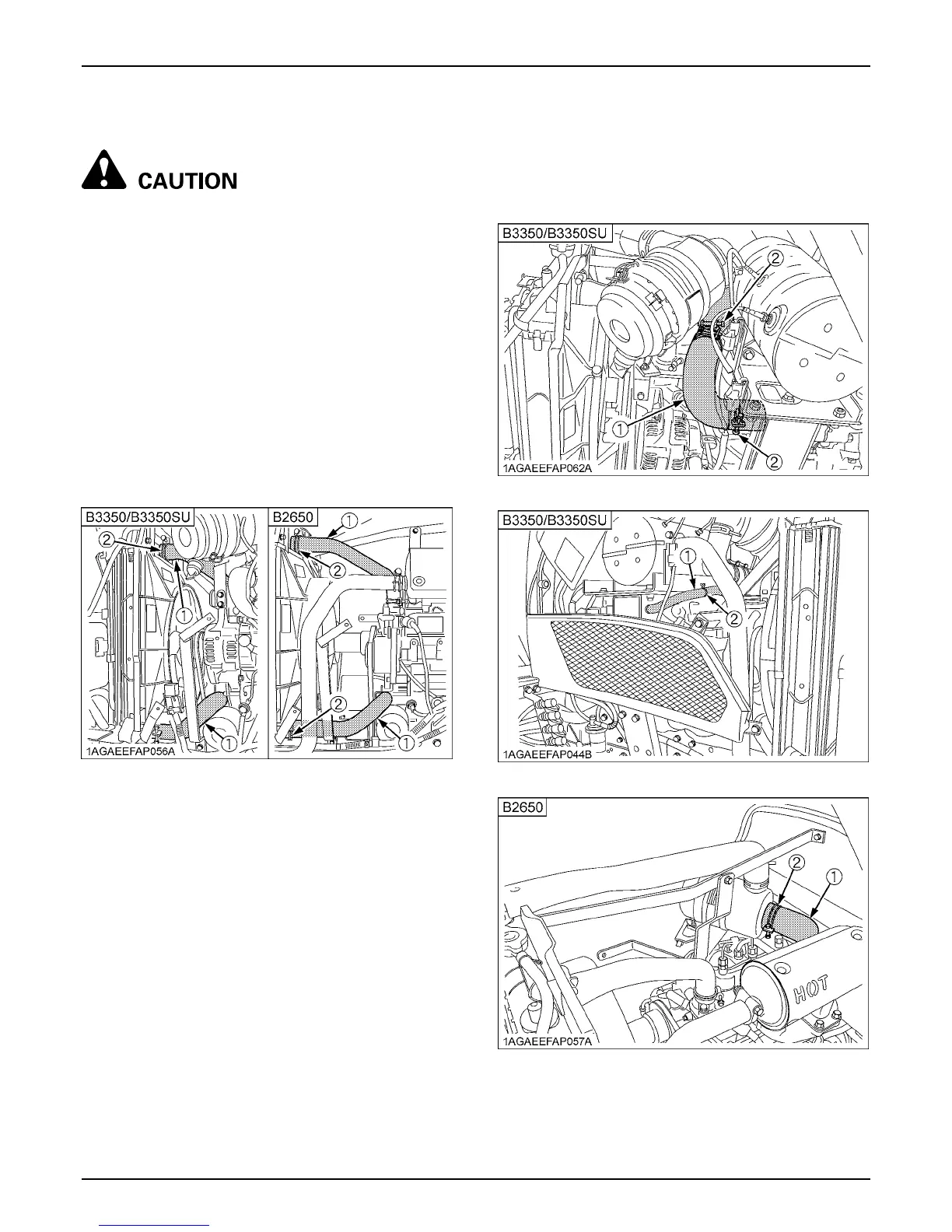 CAUTION

B3350/B3350SU

②

①

②

1AGAEEFAP062A

B3350/B3350SU

②

①

①

1AGAEEFAP056A

B2650

①

②

②

①

B3350/B3350SU

①

②

1AGAEEFAP044B

B2650

②

①

HOT

1AGAEEFAP057A