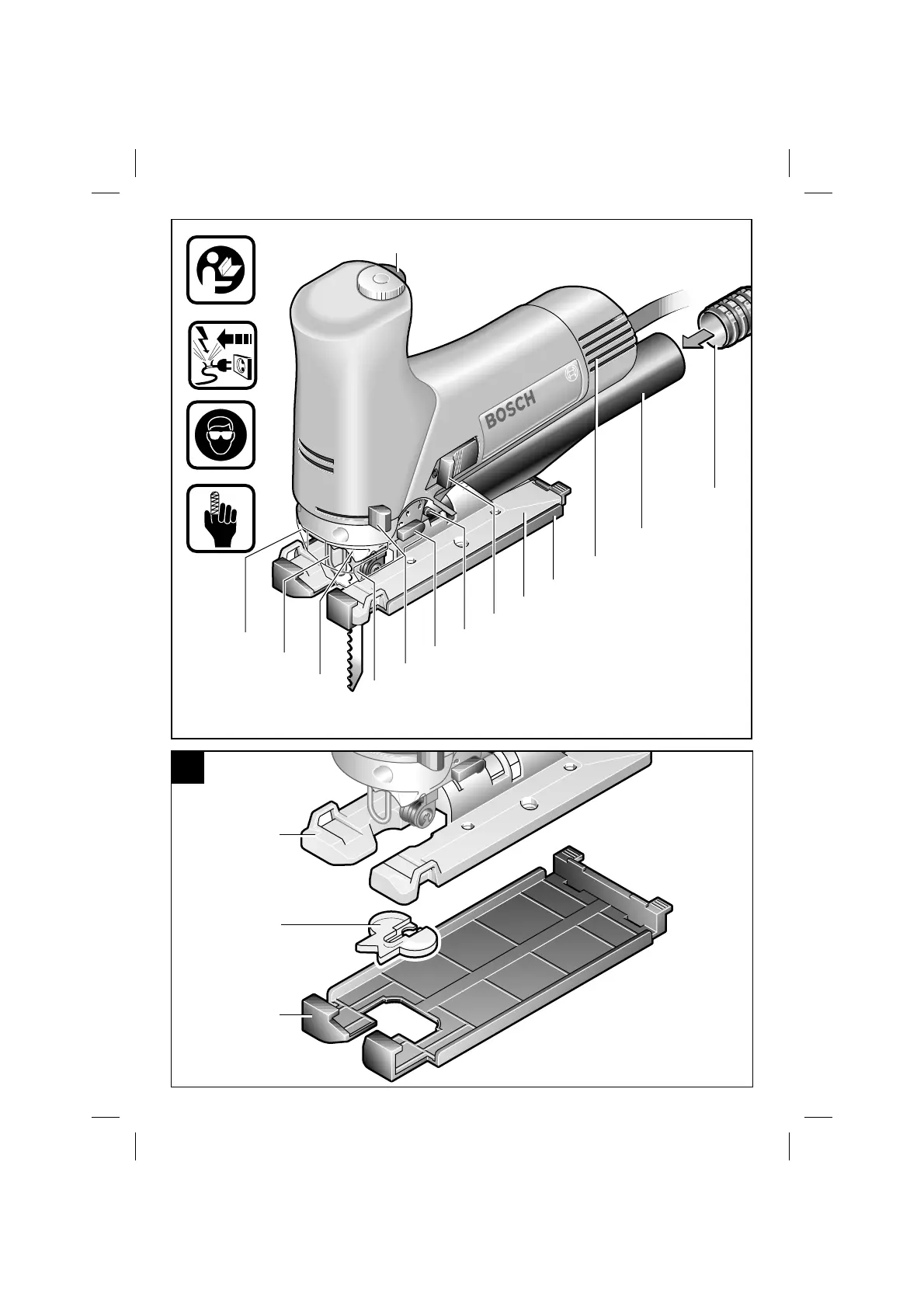 BOSCH