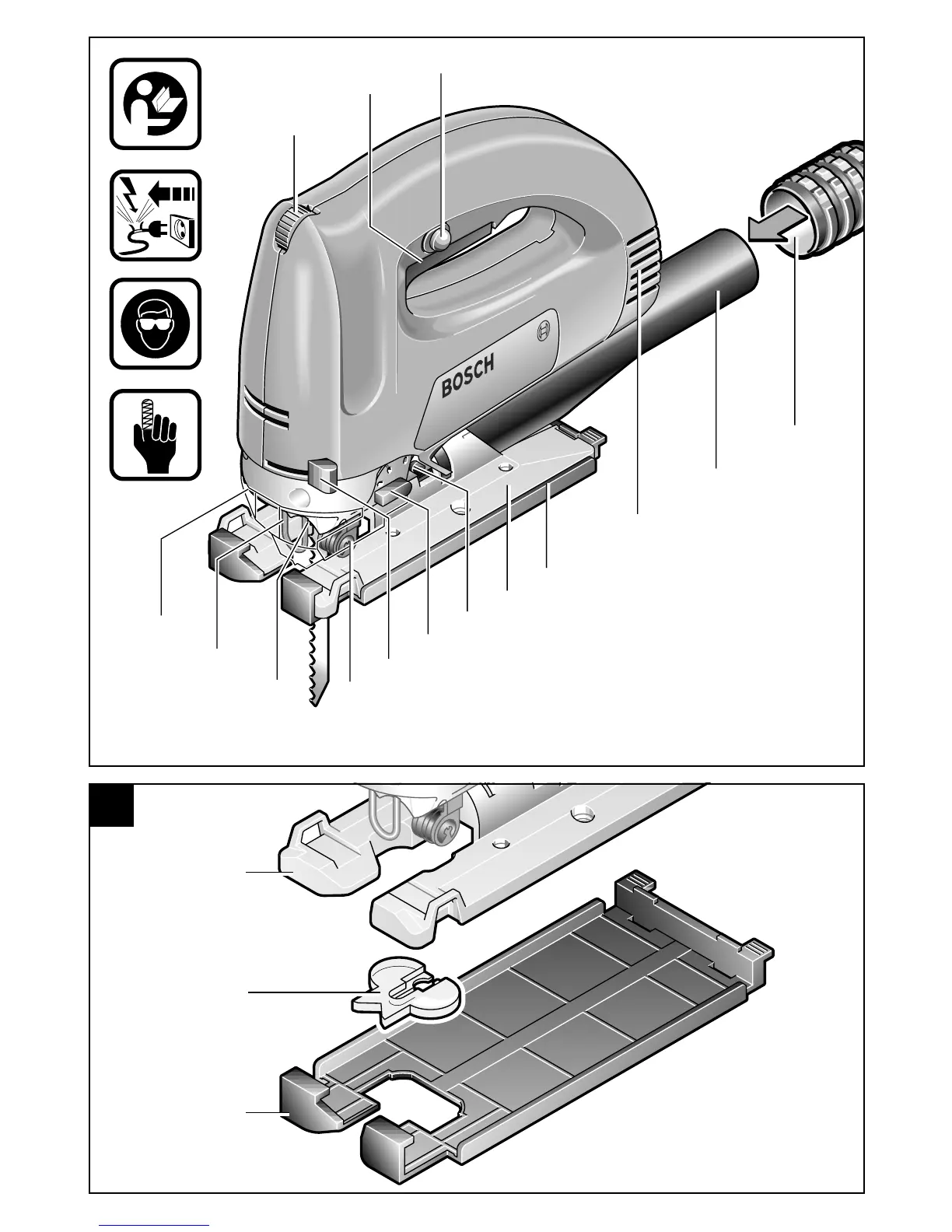 BOSCH