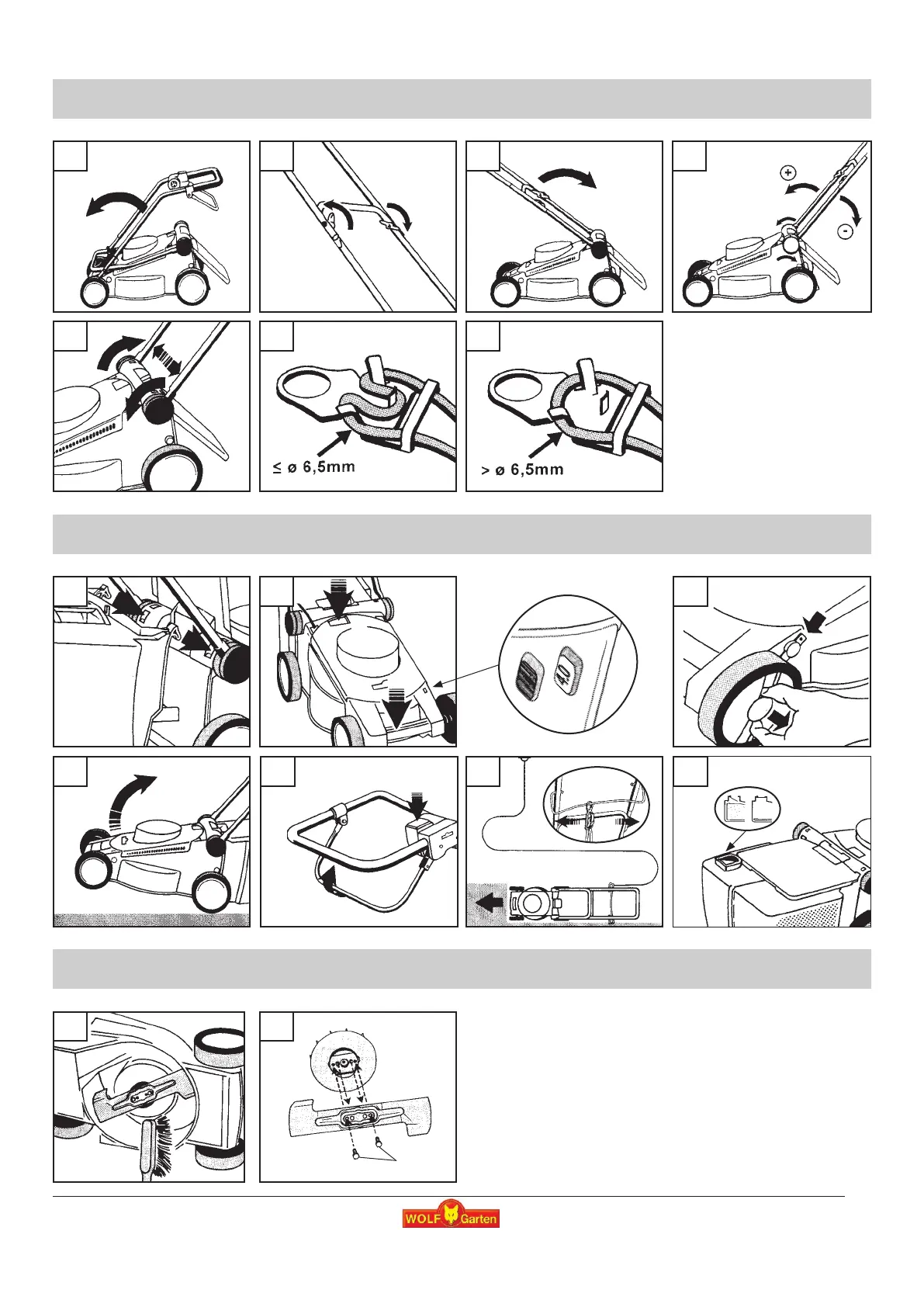 +

-

≤ ø 6,5mm

> ø 6,5mm

40

WOLF Garten