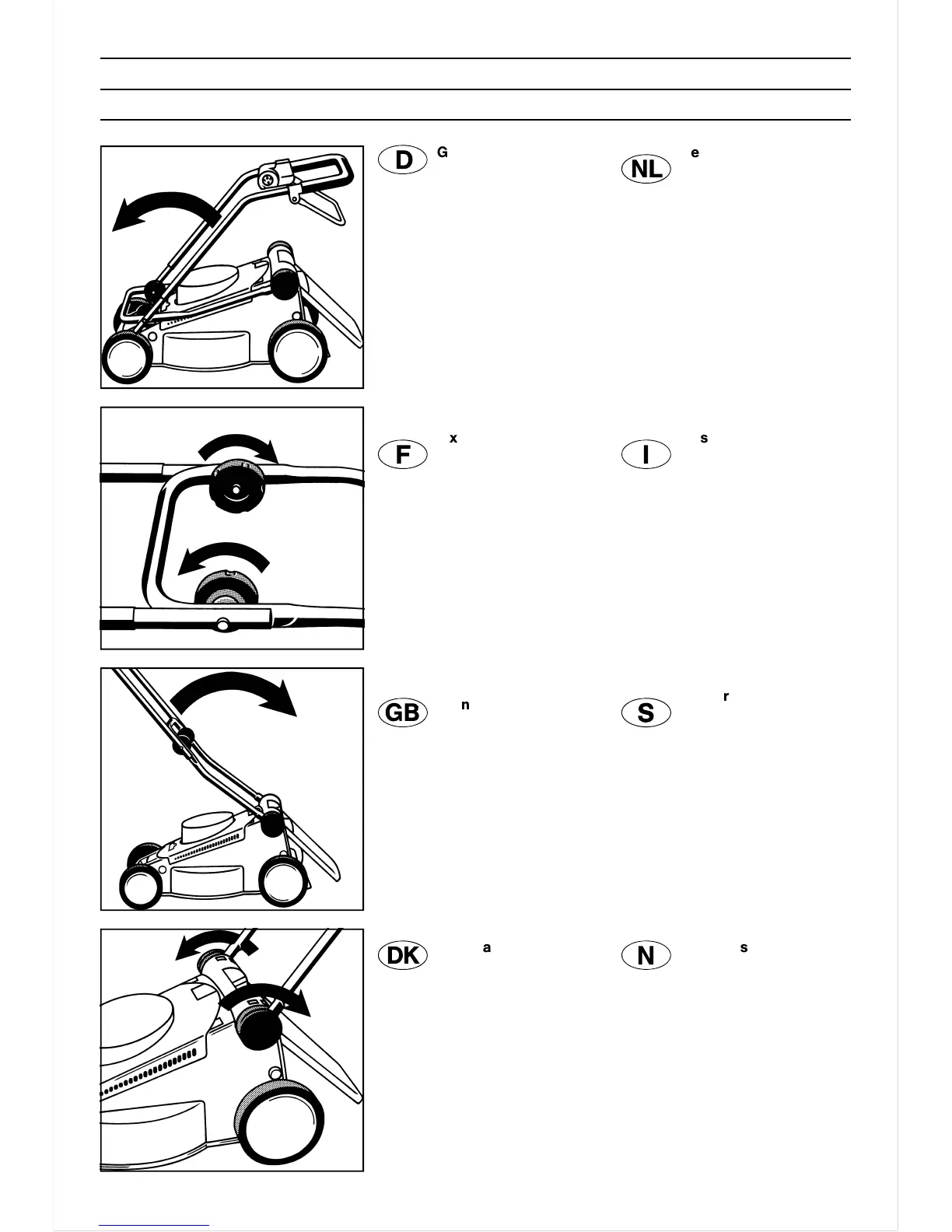 D G

NL e

F x

I s

GB n

S r

DK a

N s