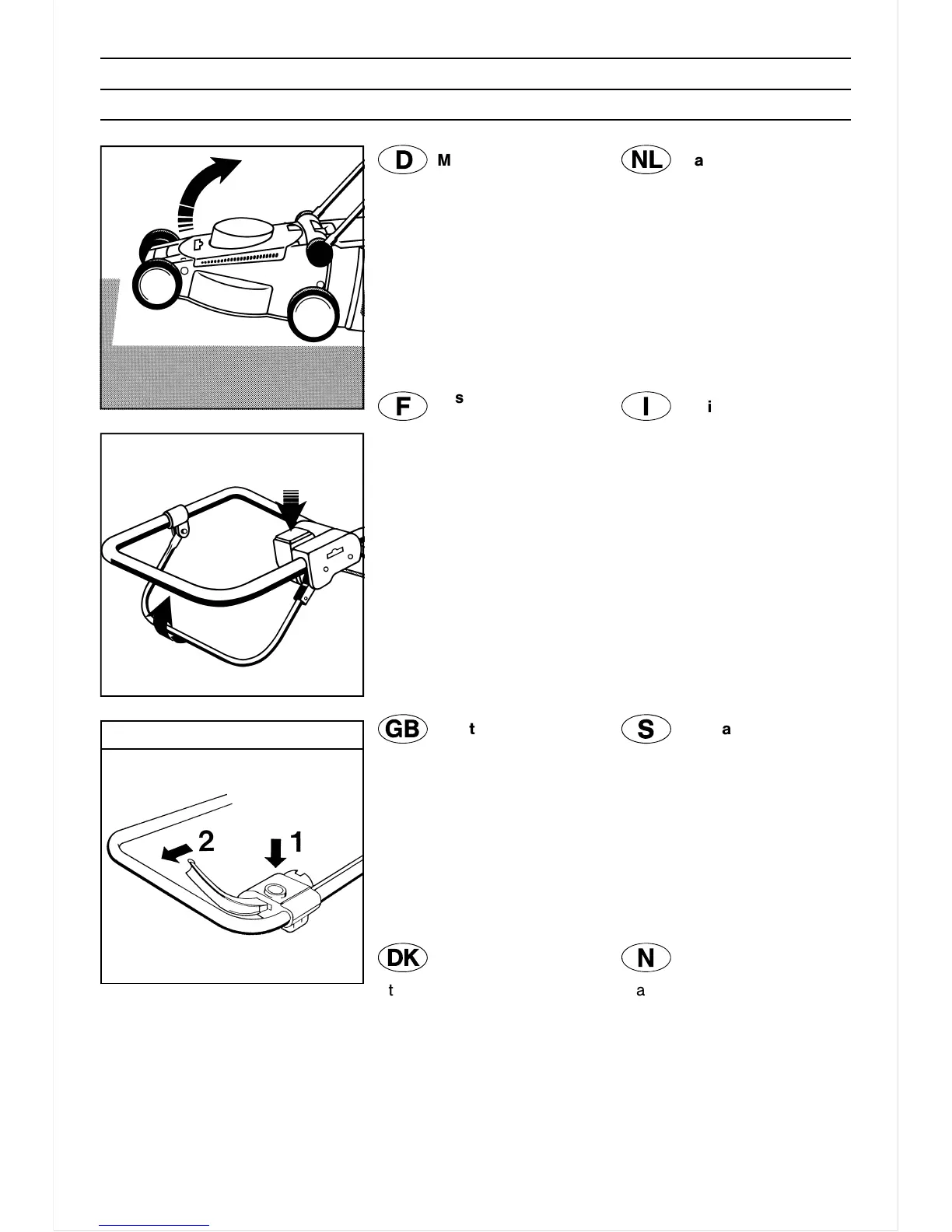 D M

NL a

F s

I i

2 1

GB t

S a

DK

t

N

a