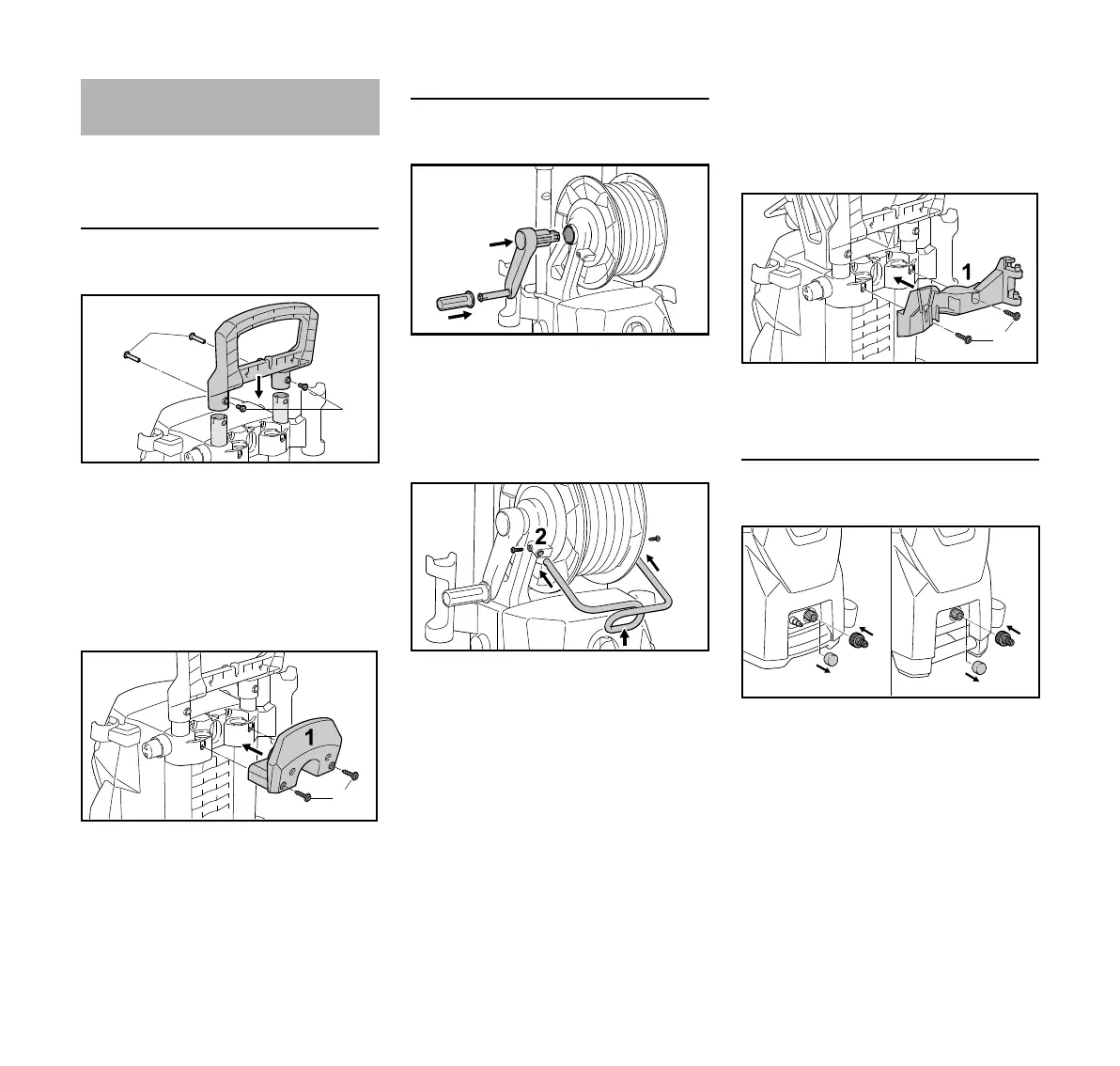 1

2

1