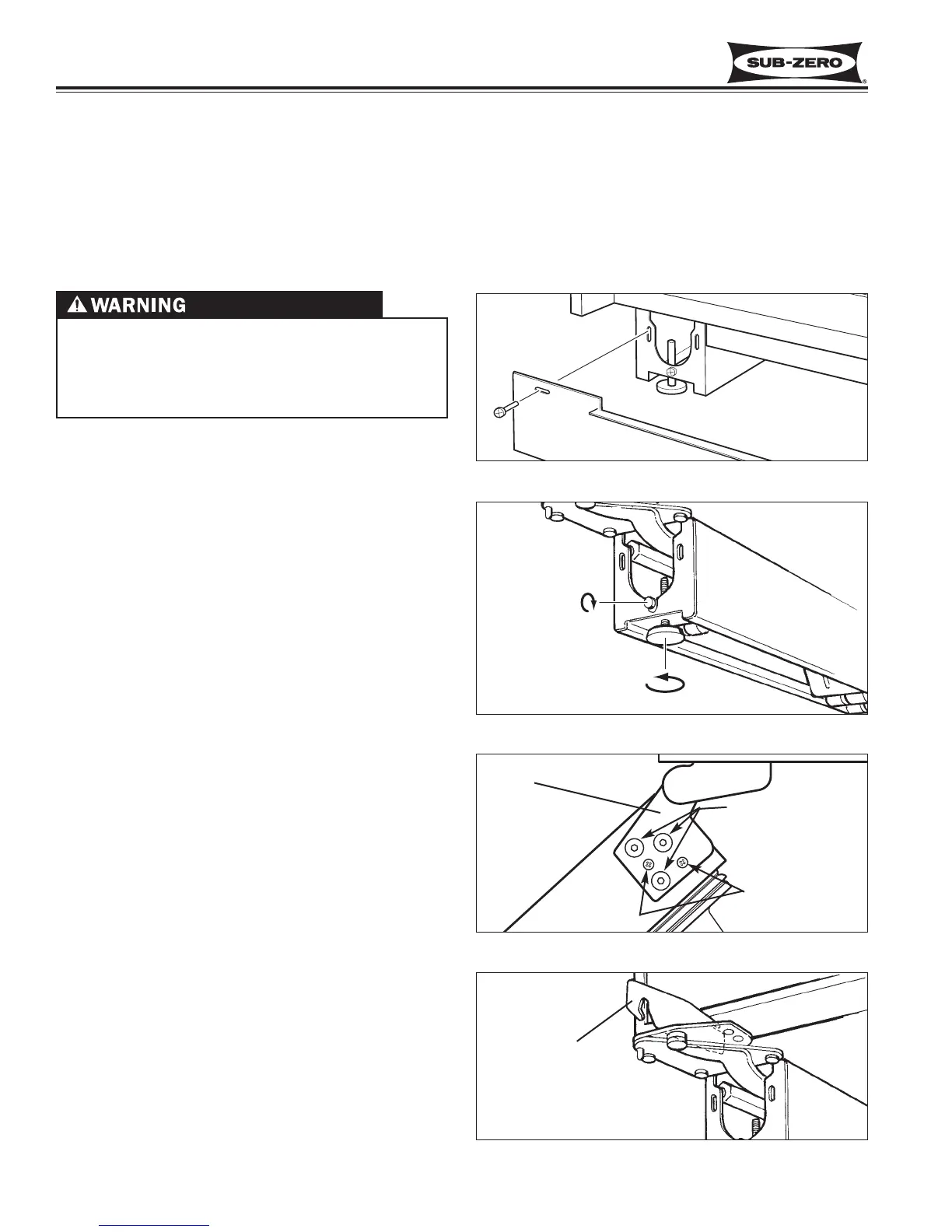 SUB-ZERO®

⚠ WARNING