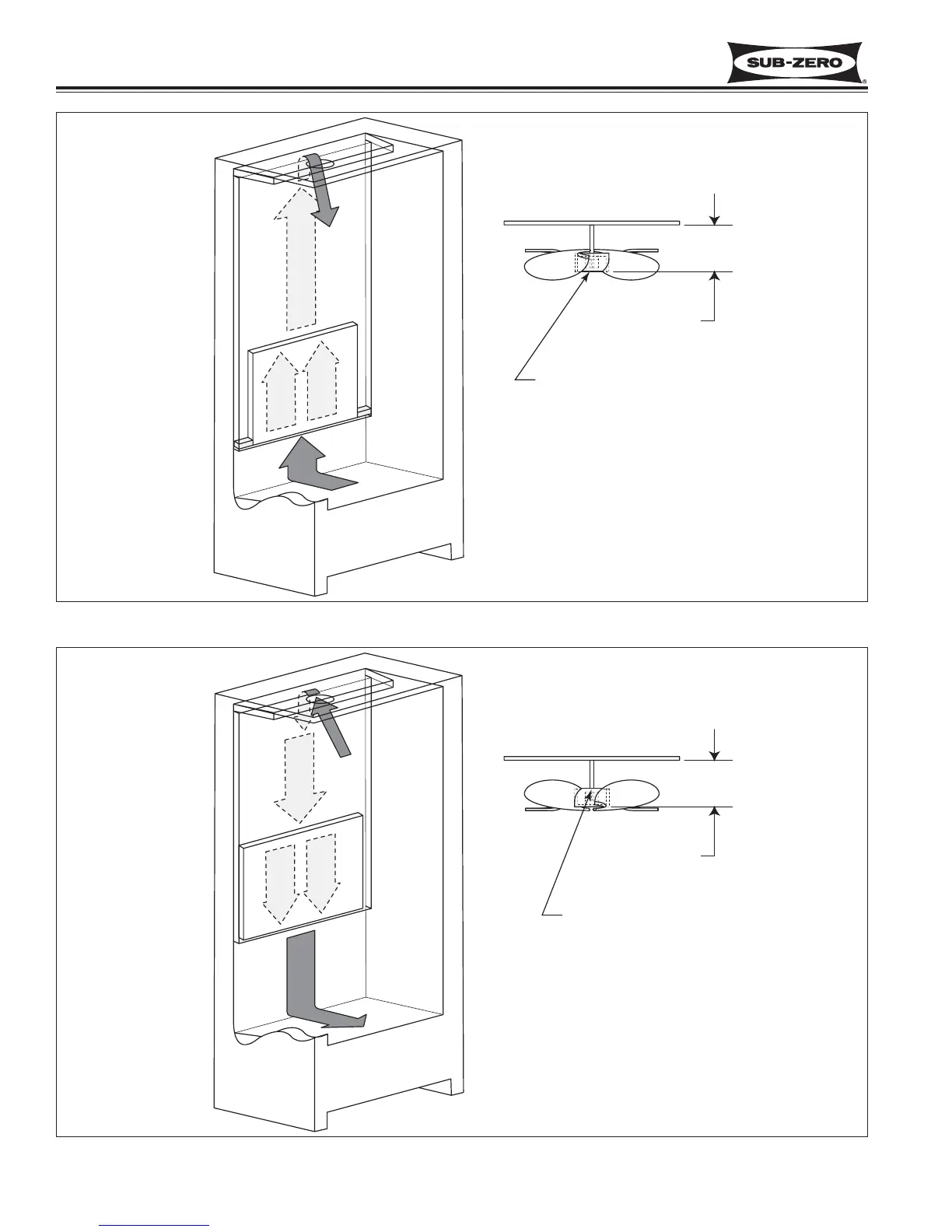 SUB-ZERO®