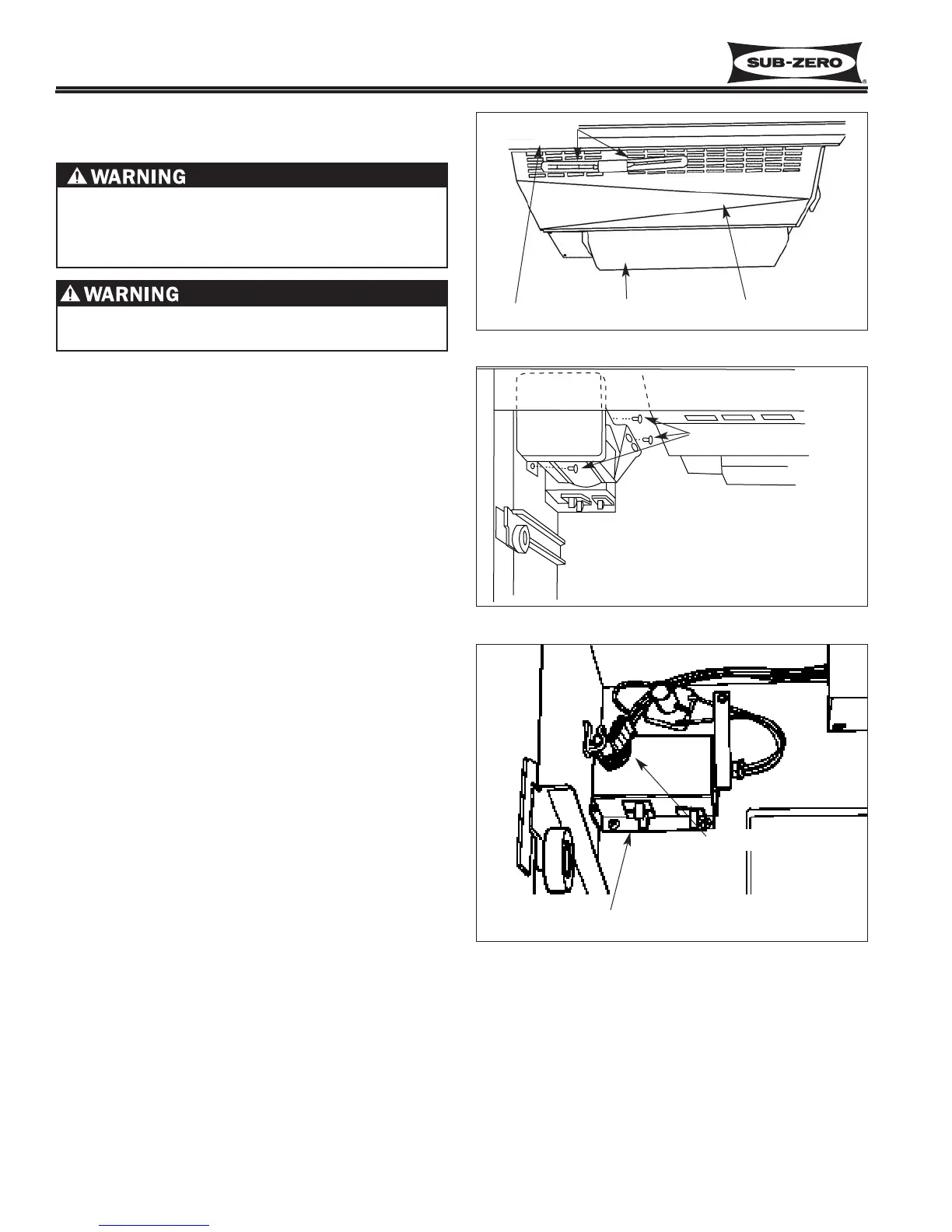 SUB-ZERO®

⚠ WARNING

⚠ WARNING