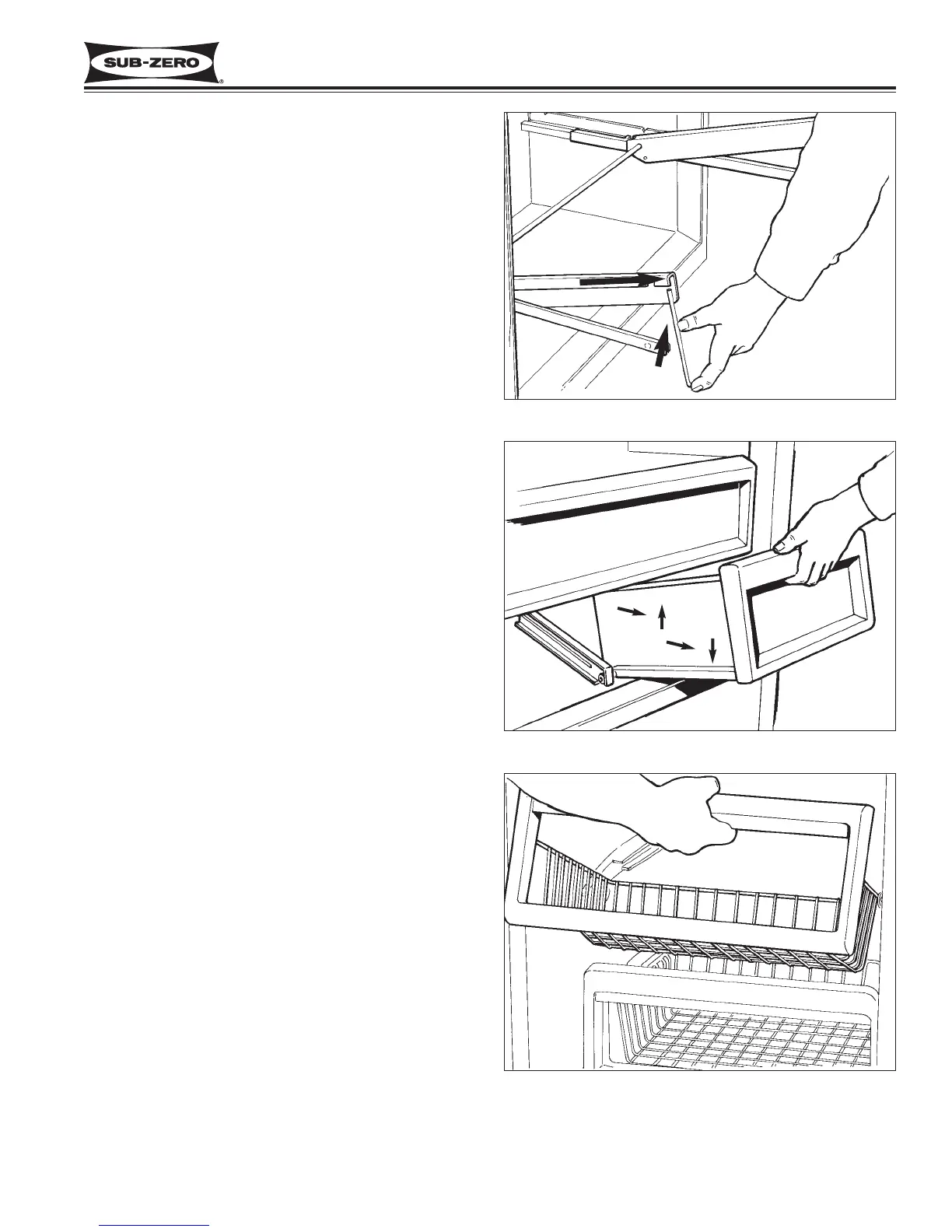 SUB-ZERO®