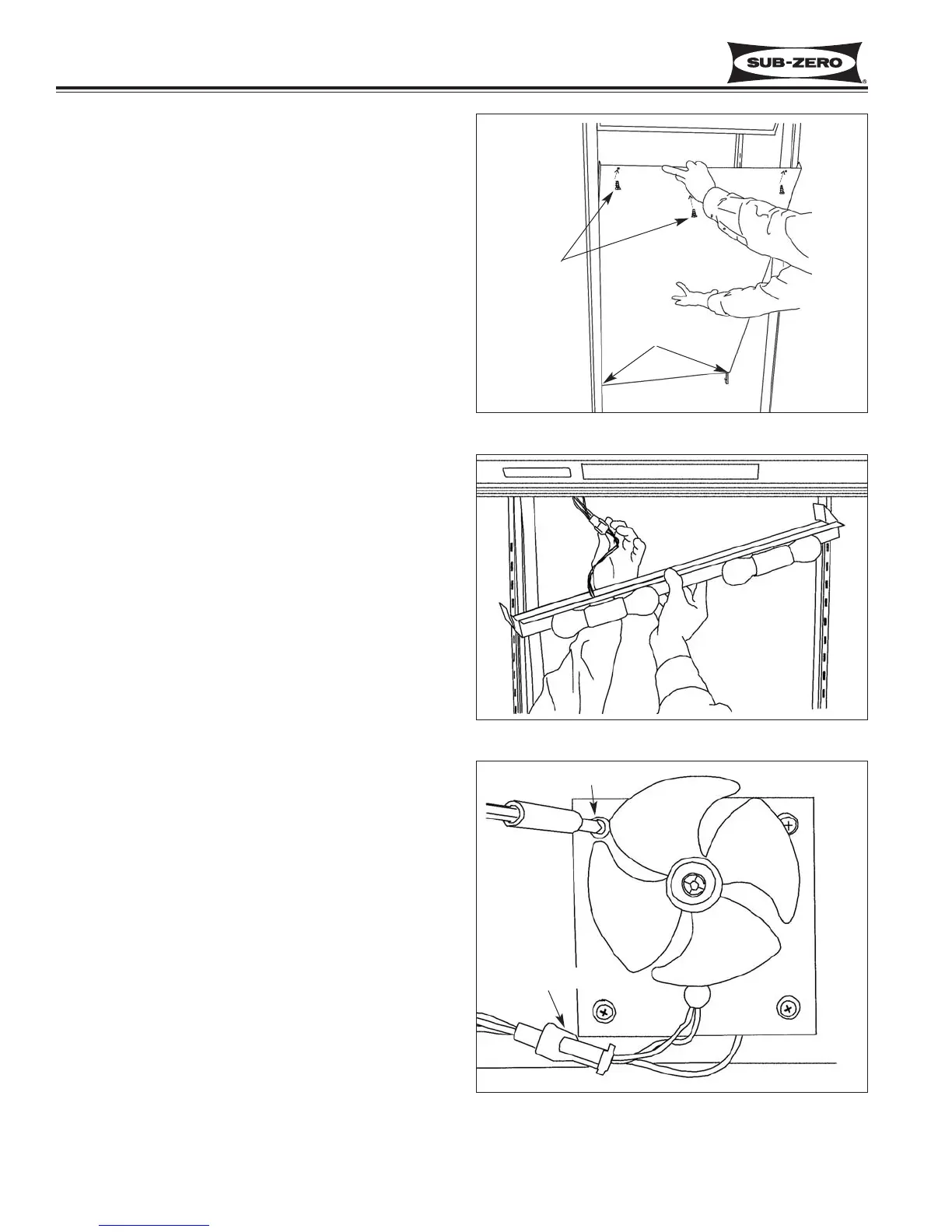 SUB-ZERO
®