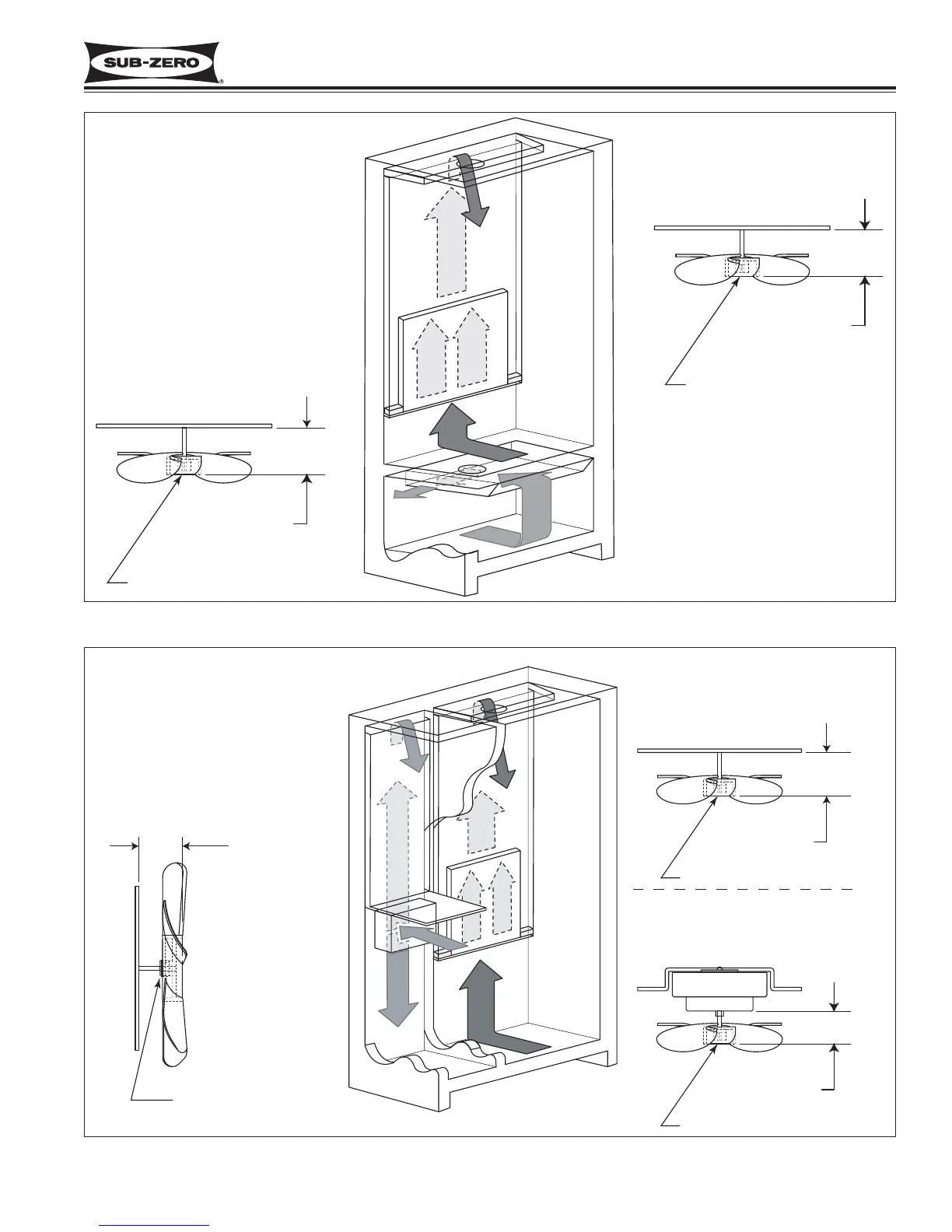 SUB-ZERO®