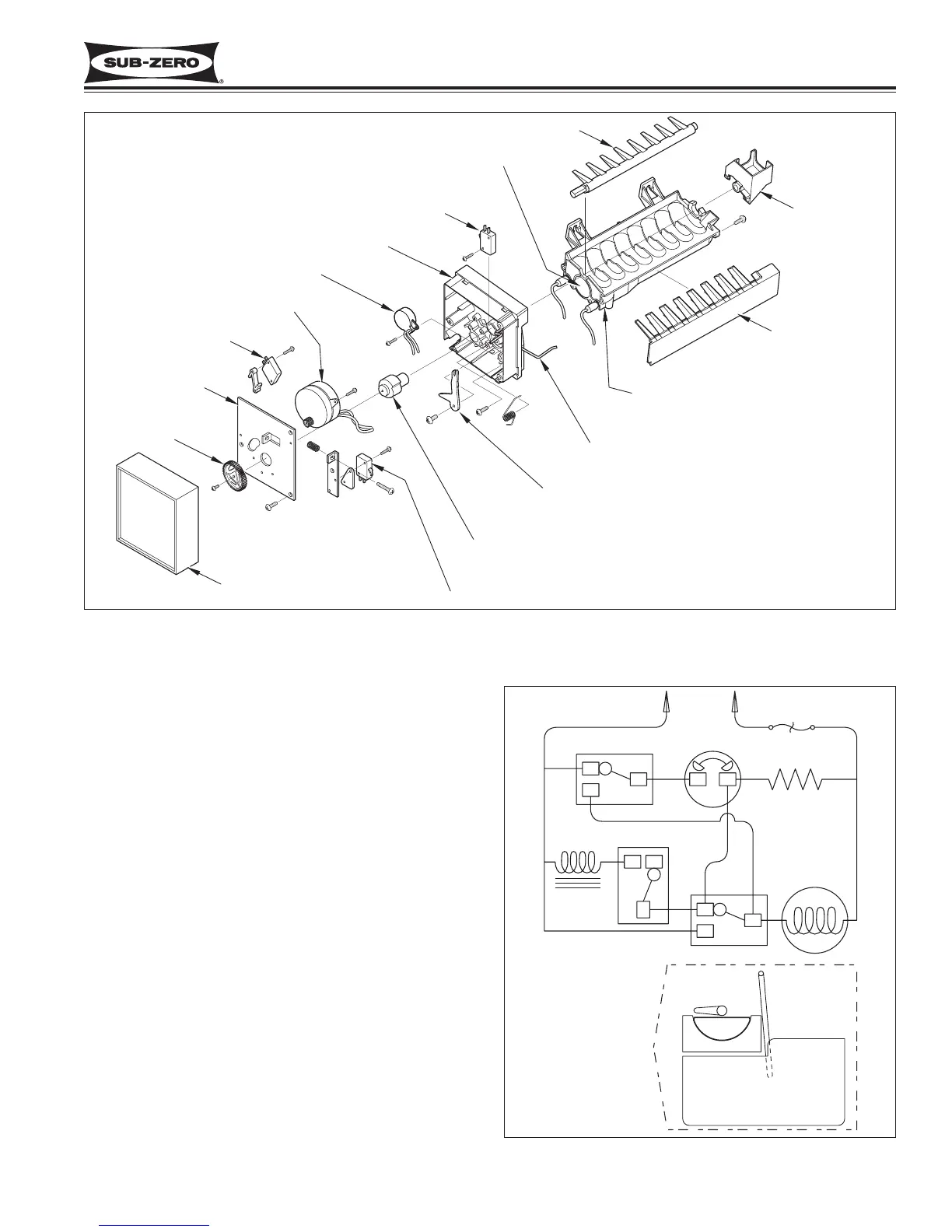 SUB-ZERO