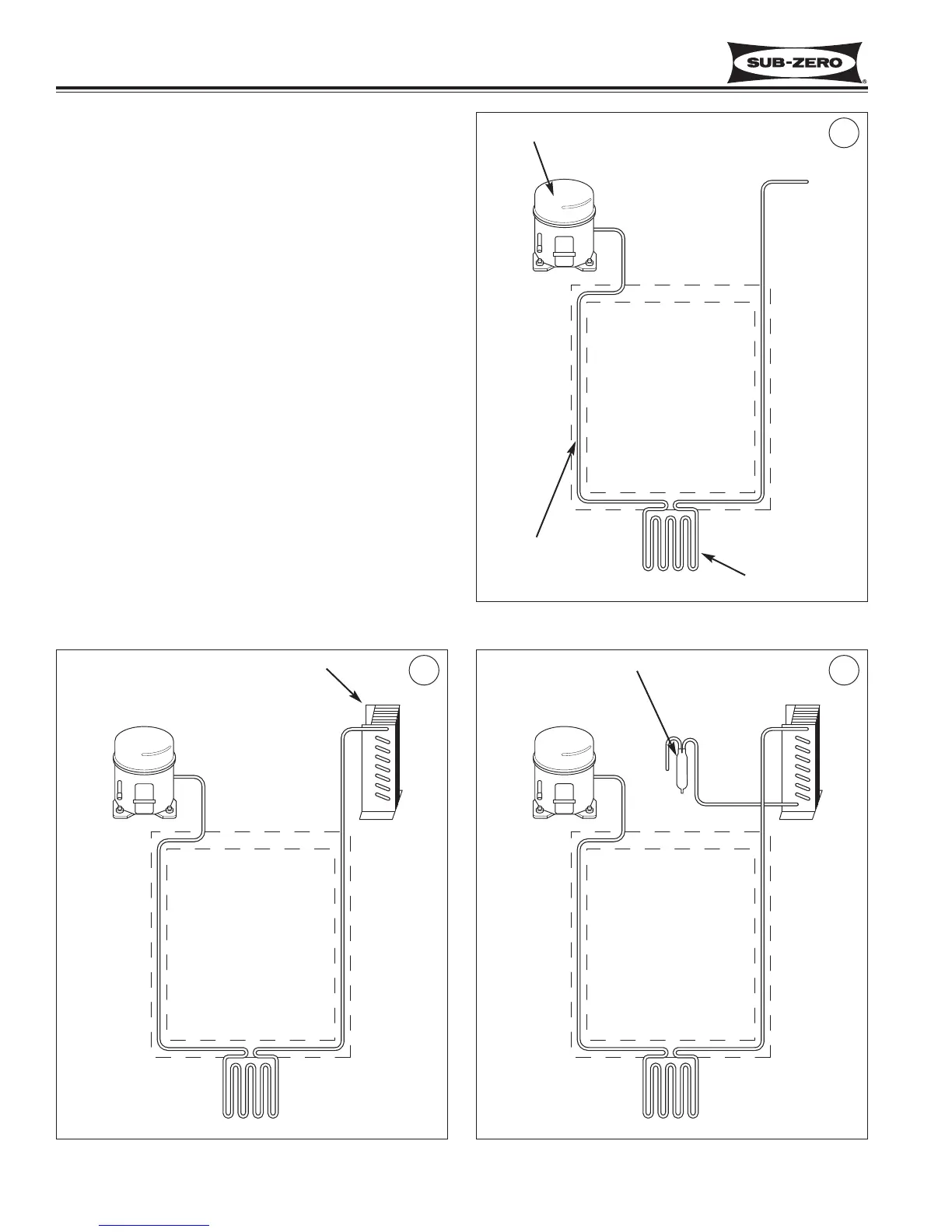 SUB-ZERO®