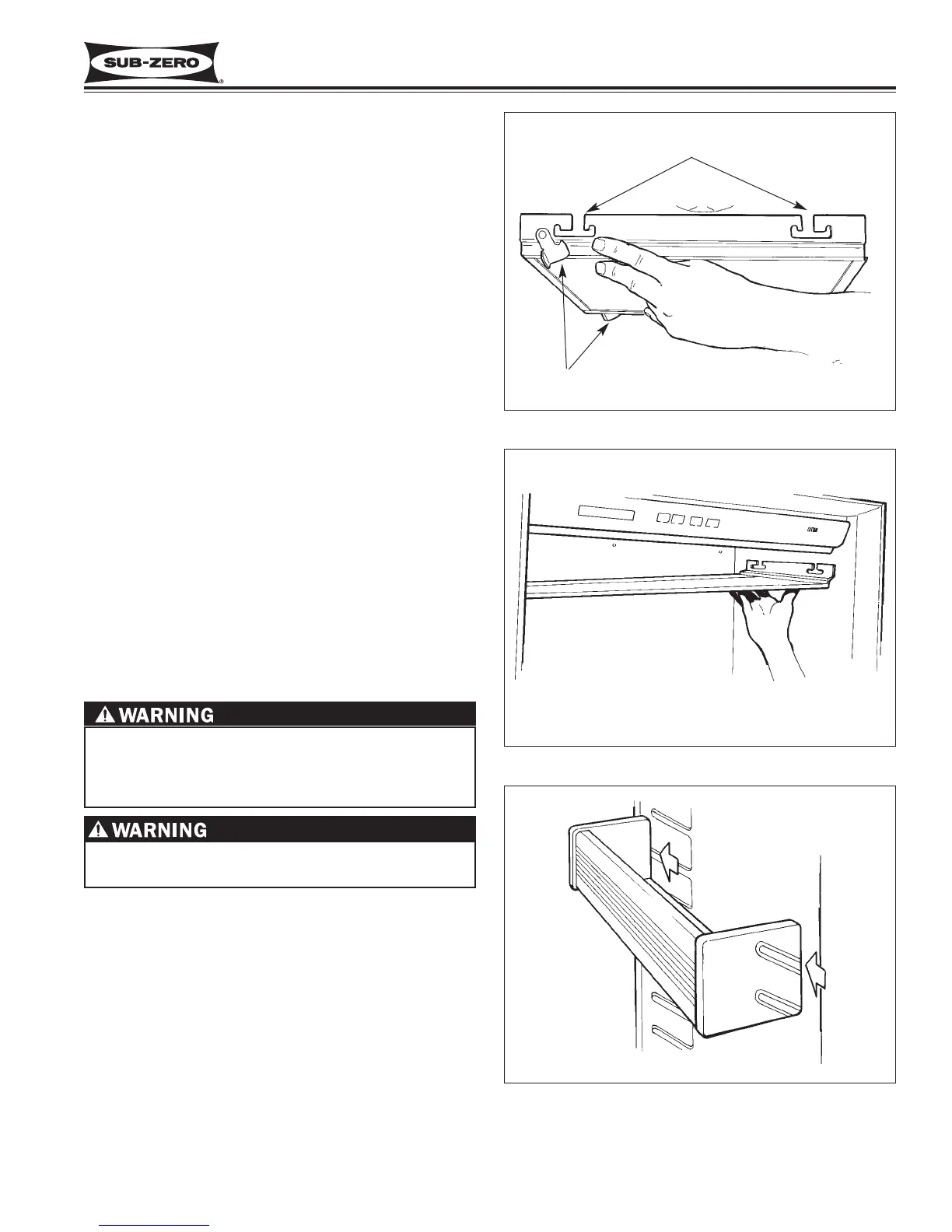 SUB-ZERO®

⚠ WARNING

⚠ WARNING