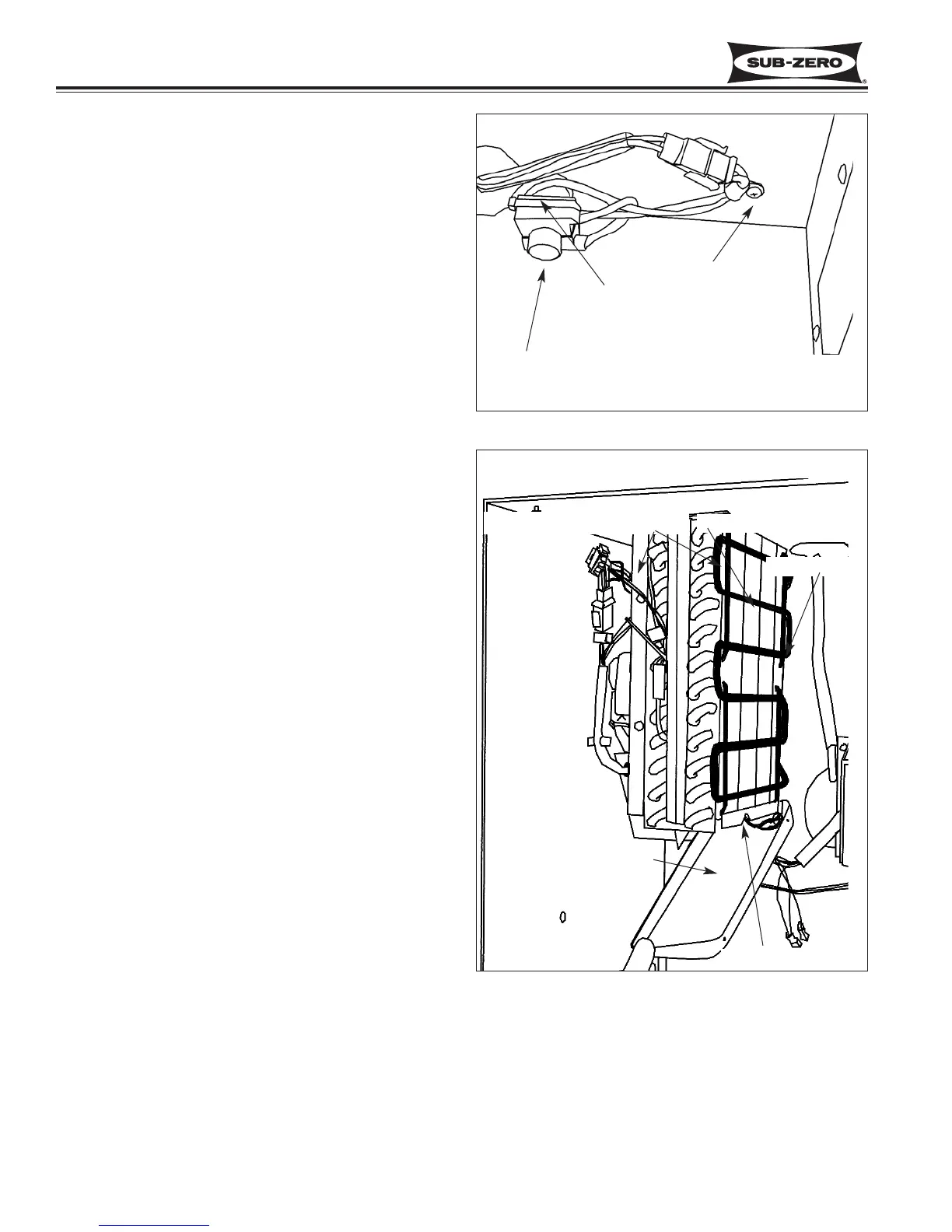 SUB-ZERO®