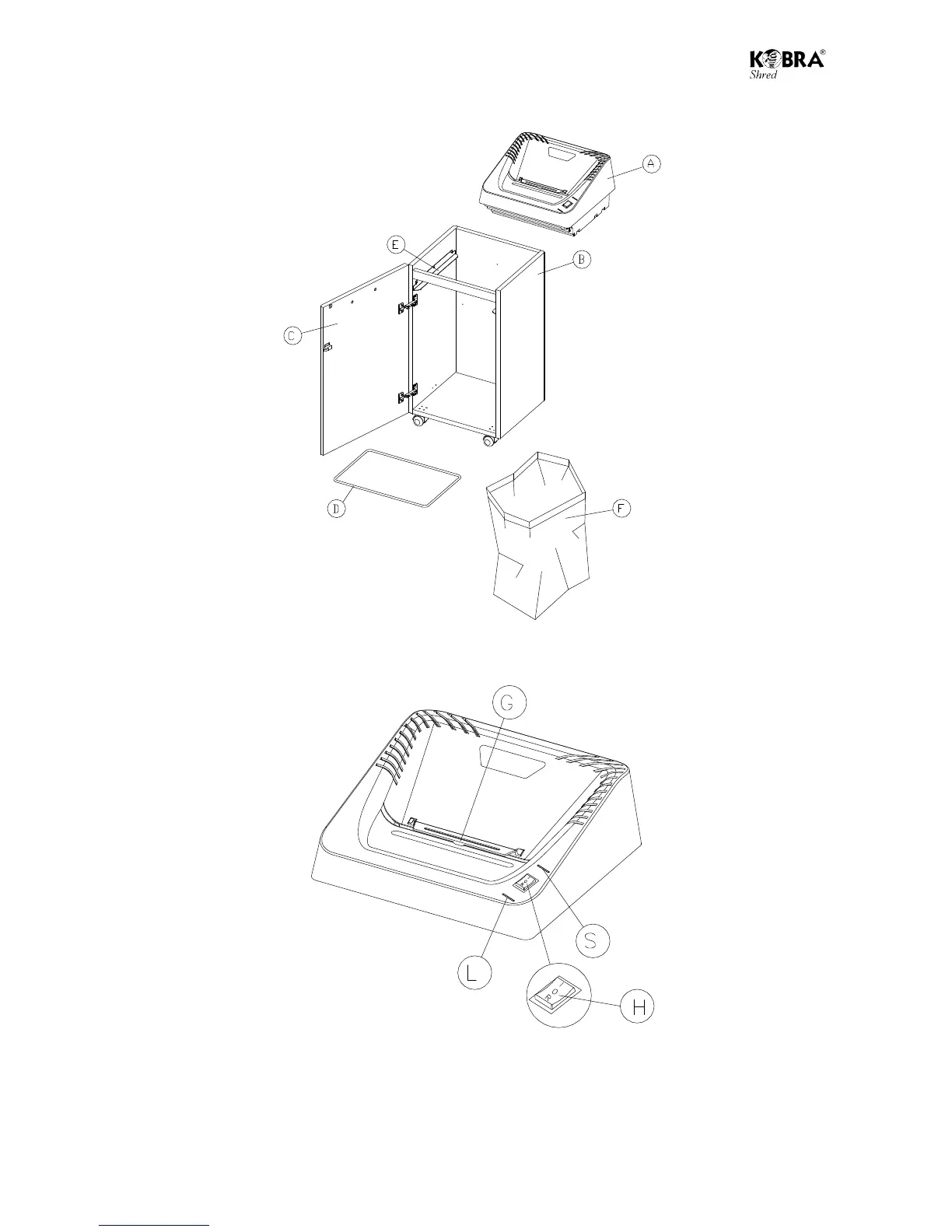 KOBRA®
Shred

A
E
B
C
D
F

G
S
L
H