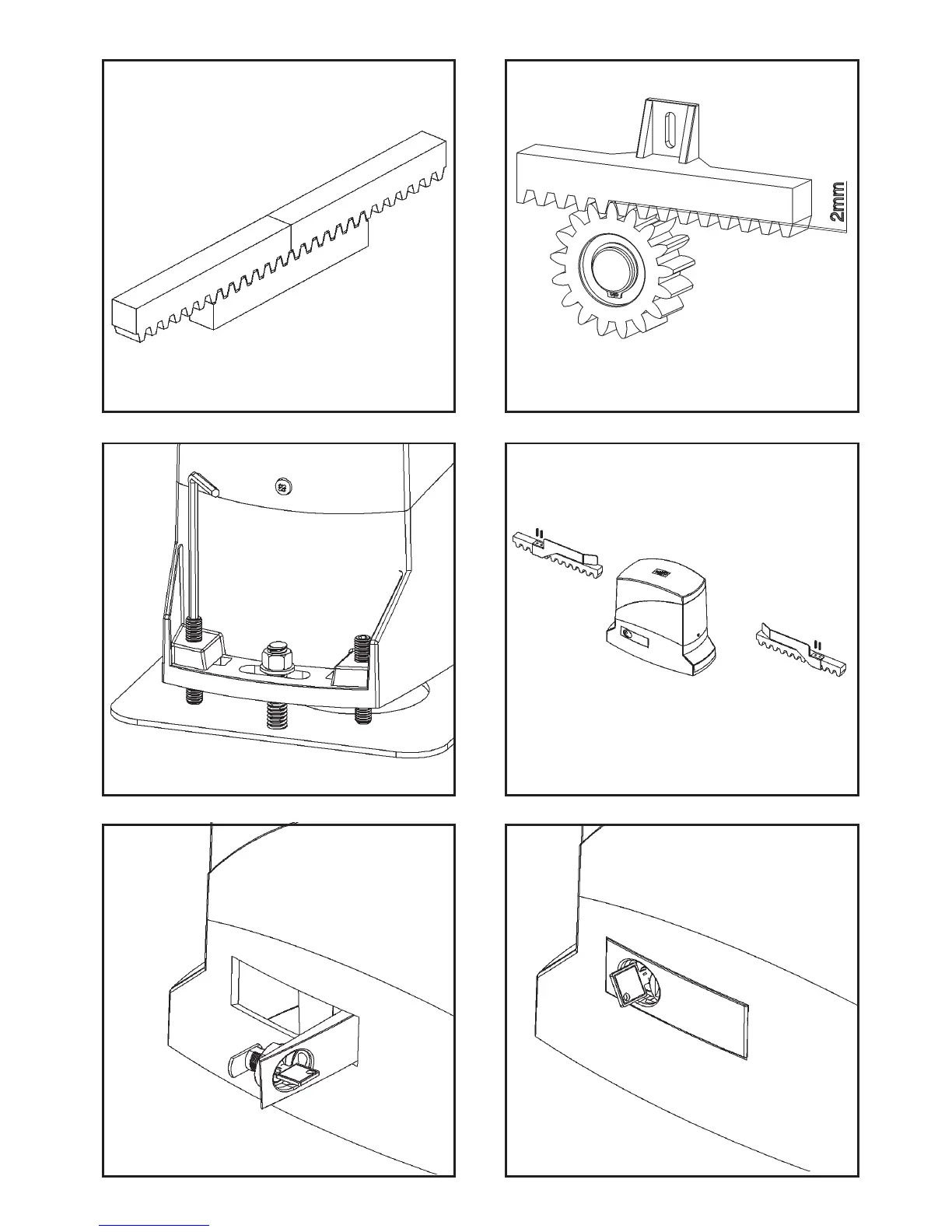 2mm