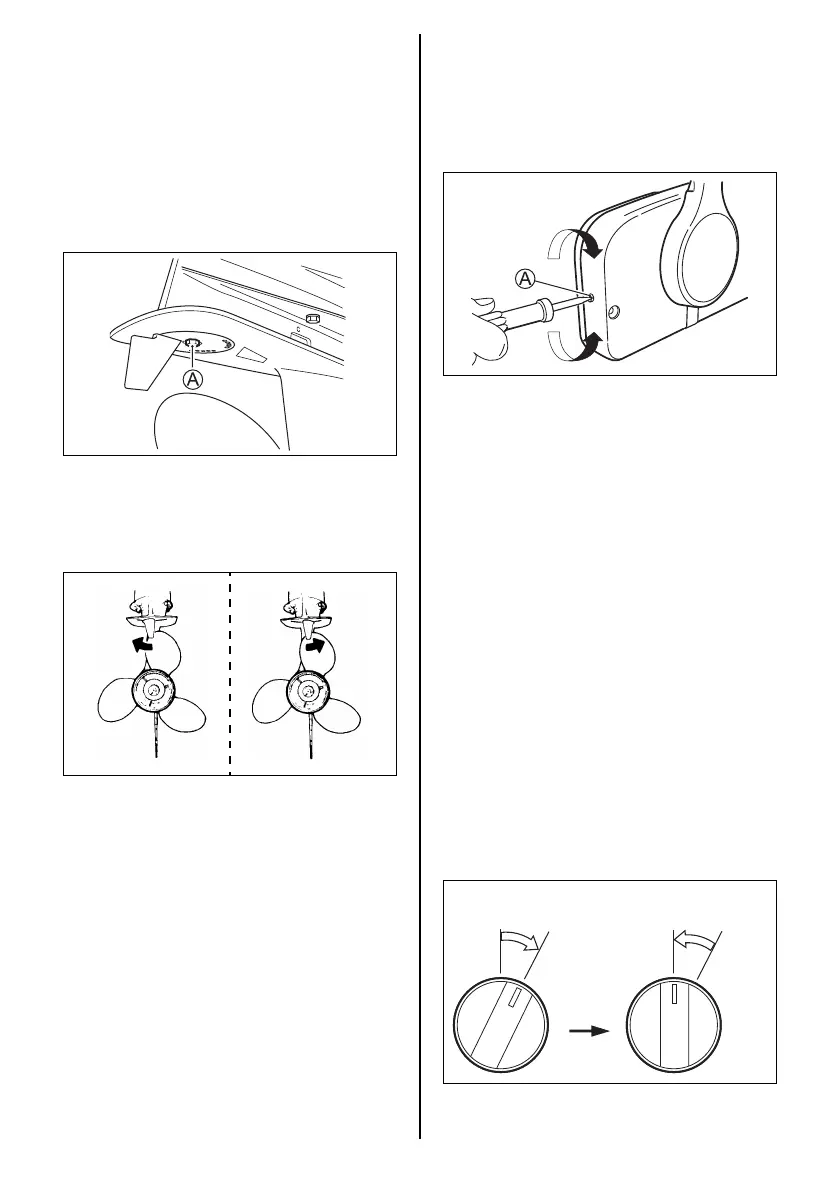 A

A