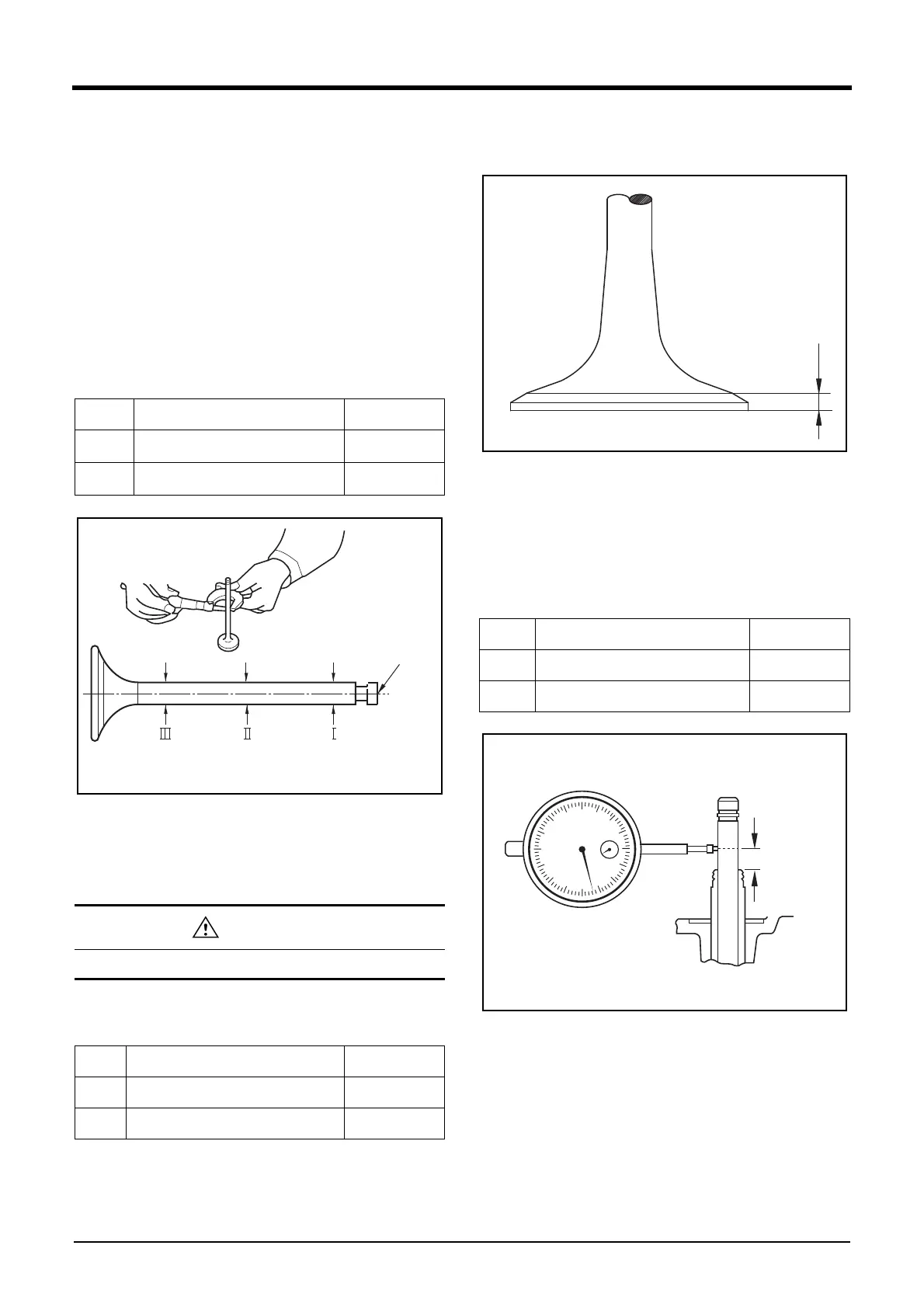 Ⅲ Ⅱ Ⅰ