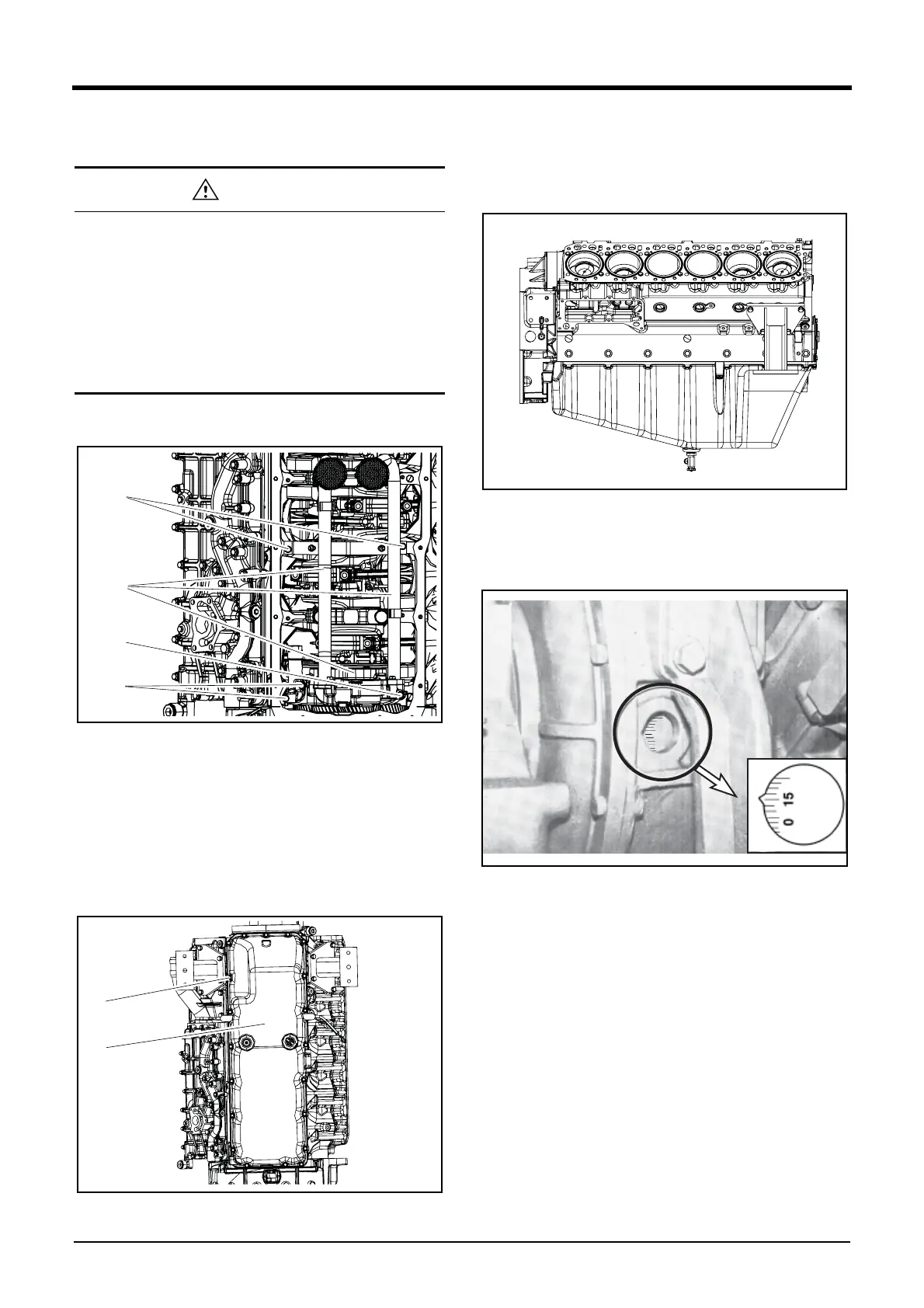 0 15