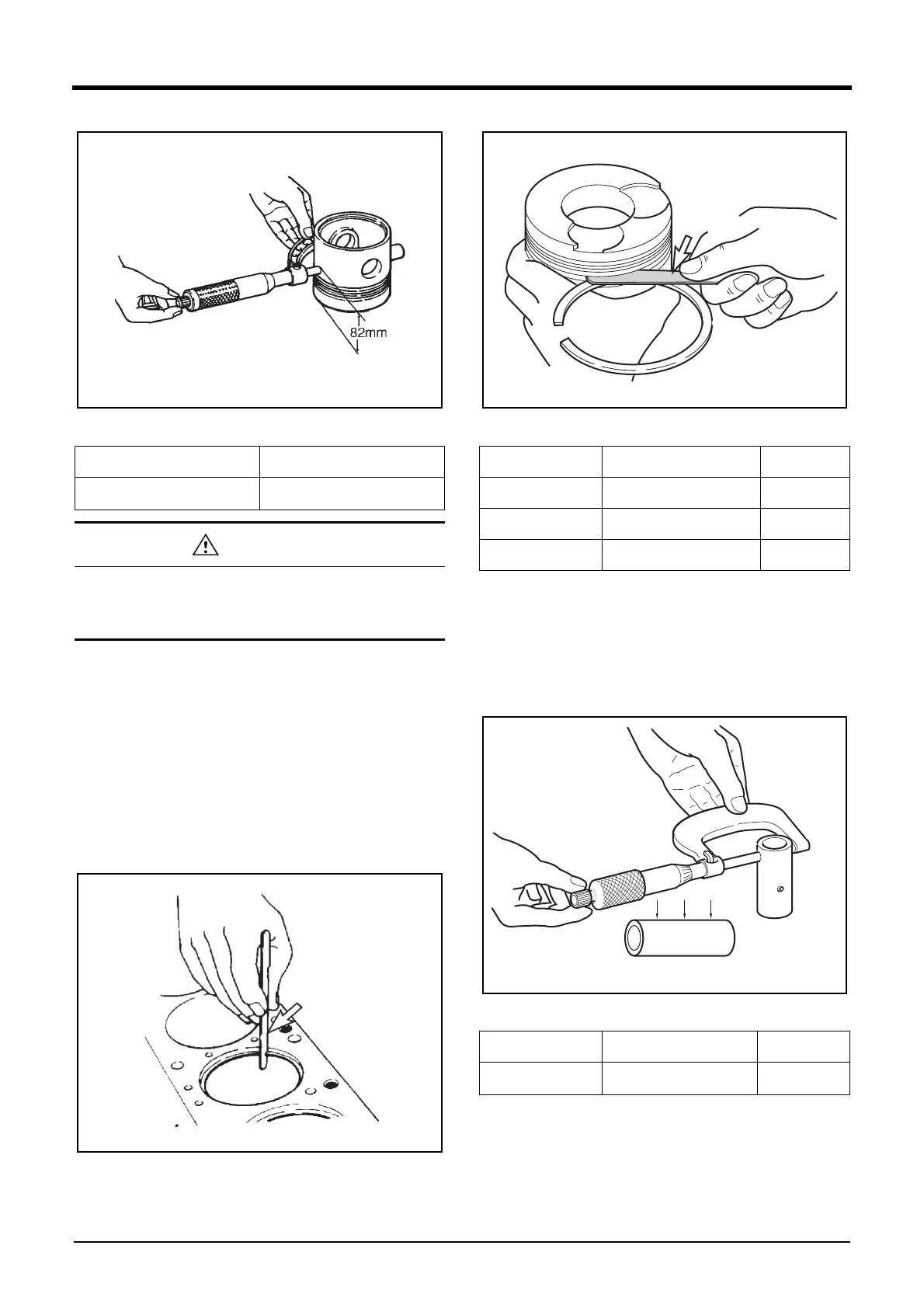 82mm