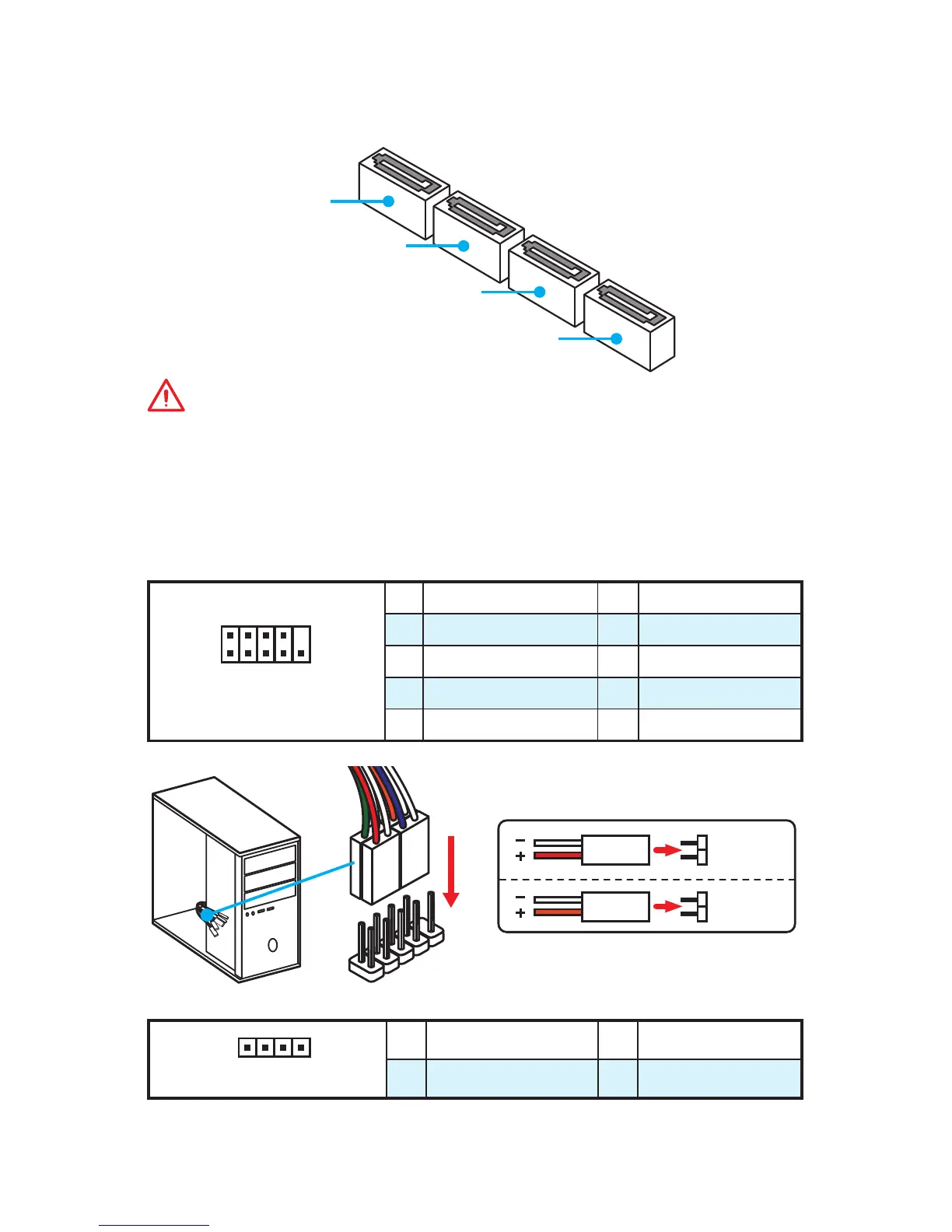 −
+
−
+