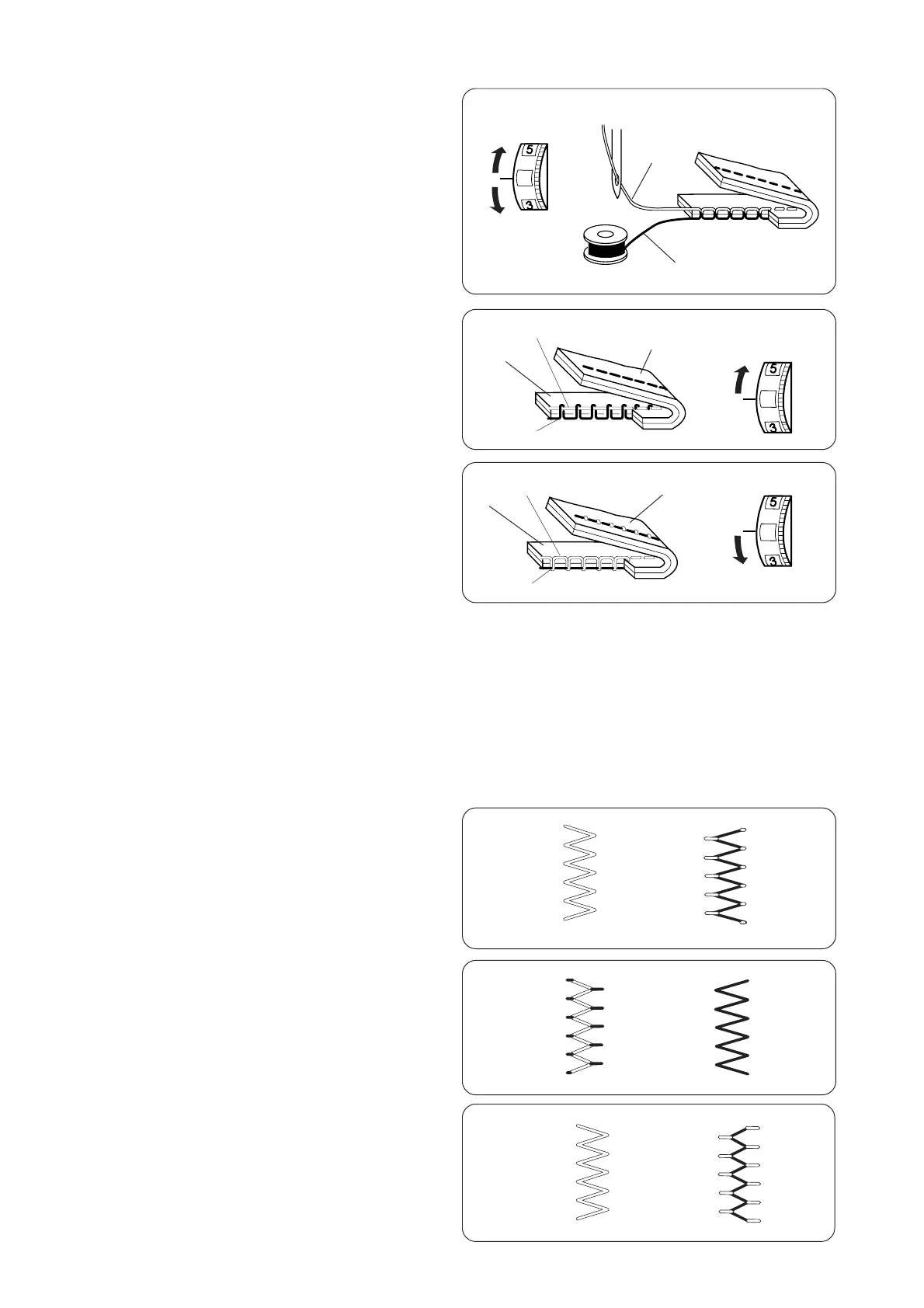 5
3
5
3
5
3