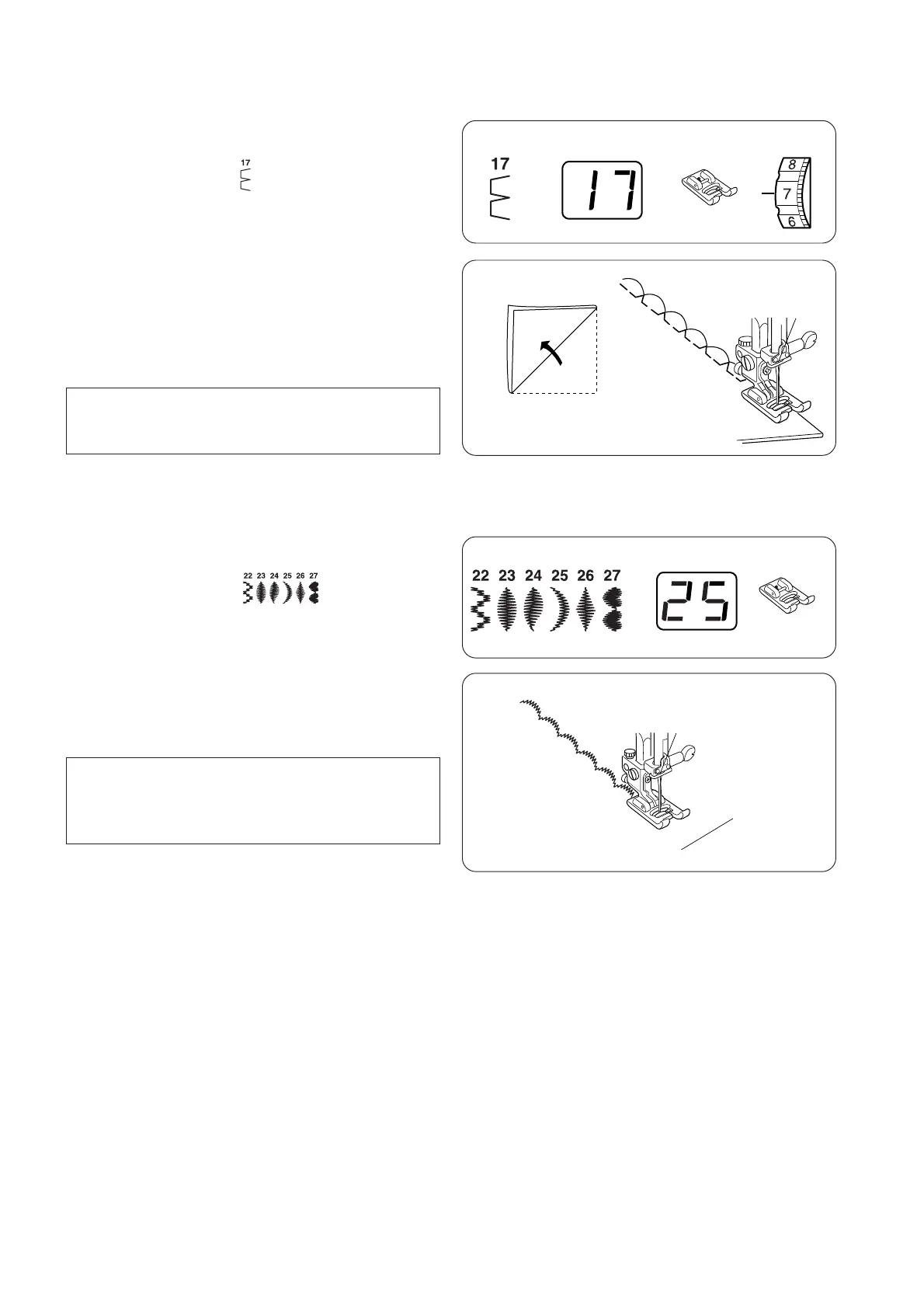 17

17

17

8
7
6

22 23 24 25 26 27

22 23 24 25 26 27

25