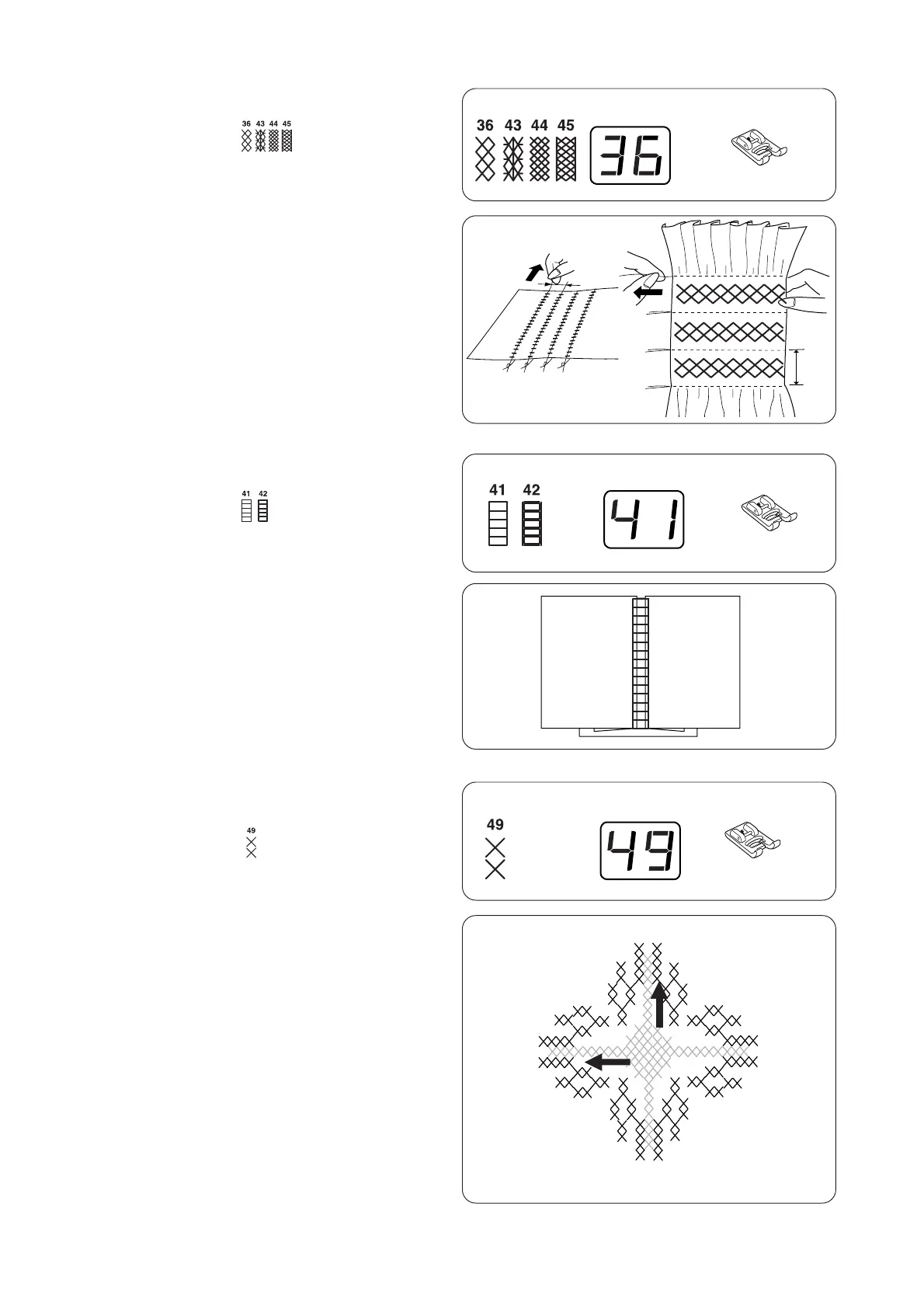 36 43 44 45

36 43 44 45

36

41 42

41 42

41

49

49

49