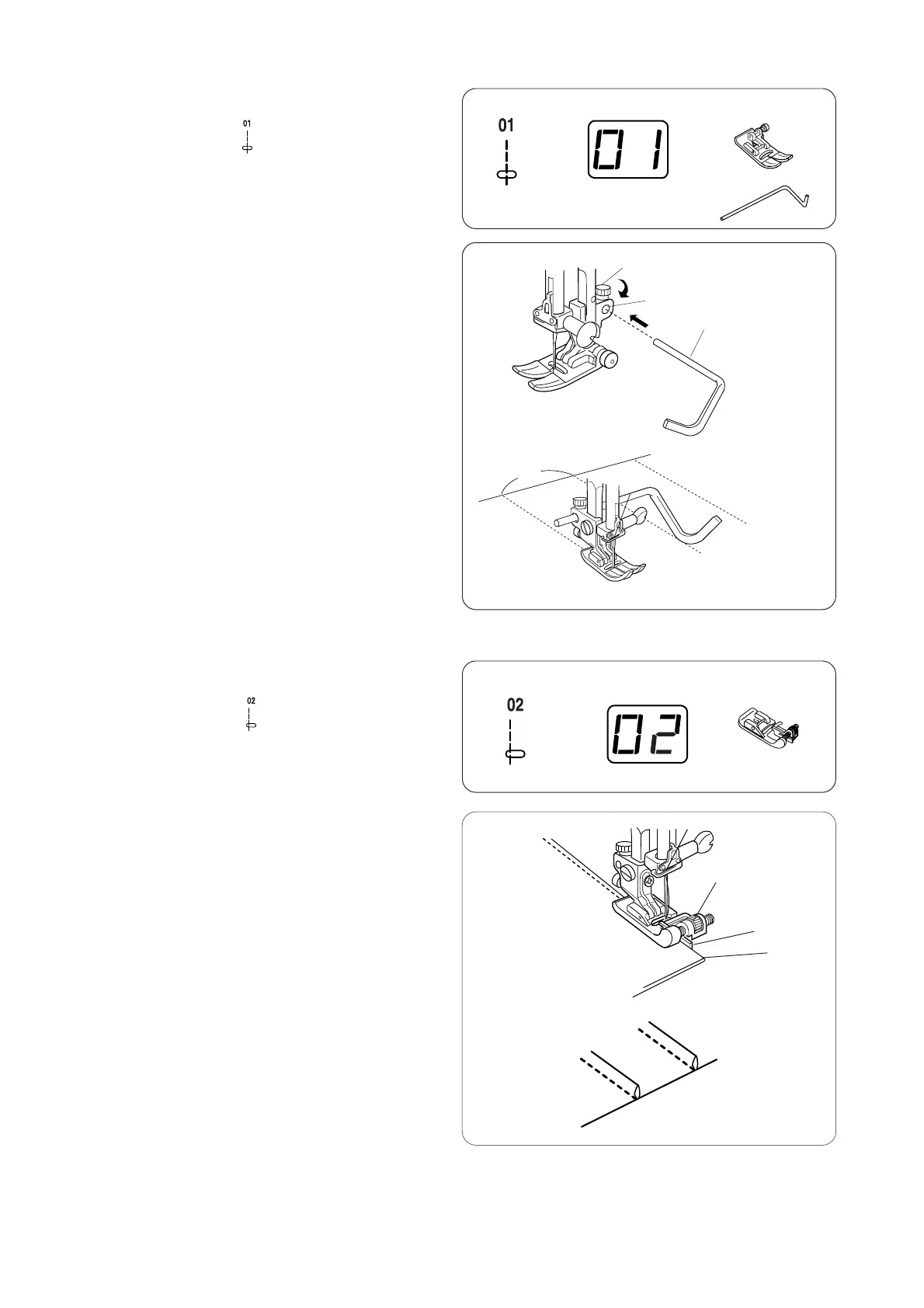 01

01

01

02

02

02