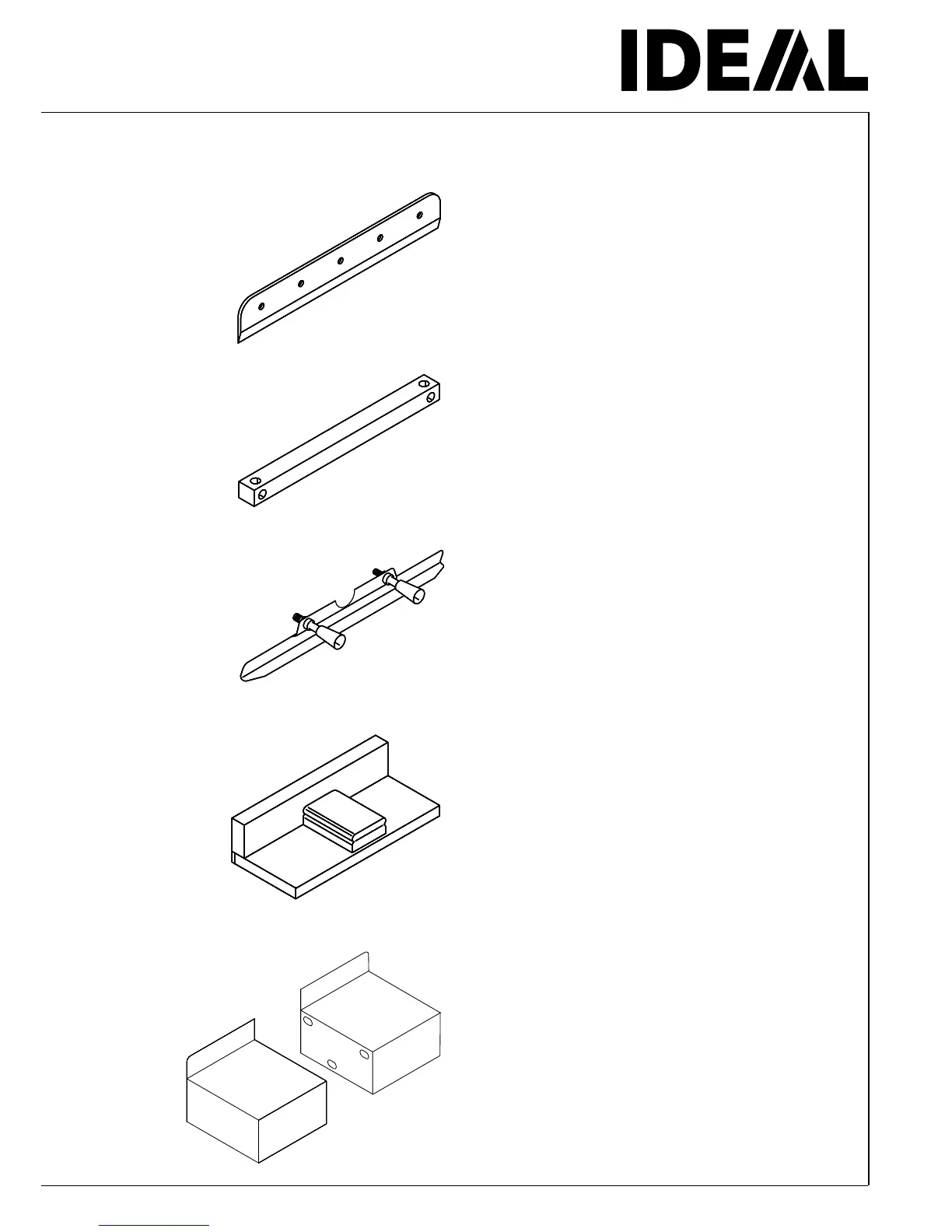 IDEAL