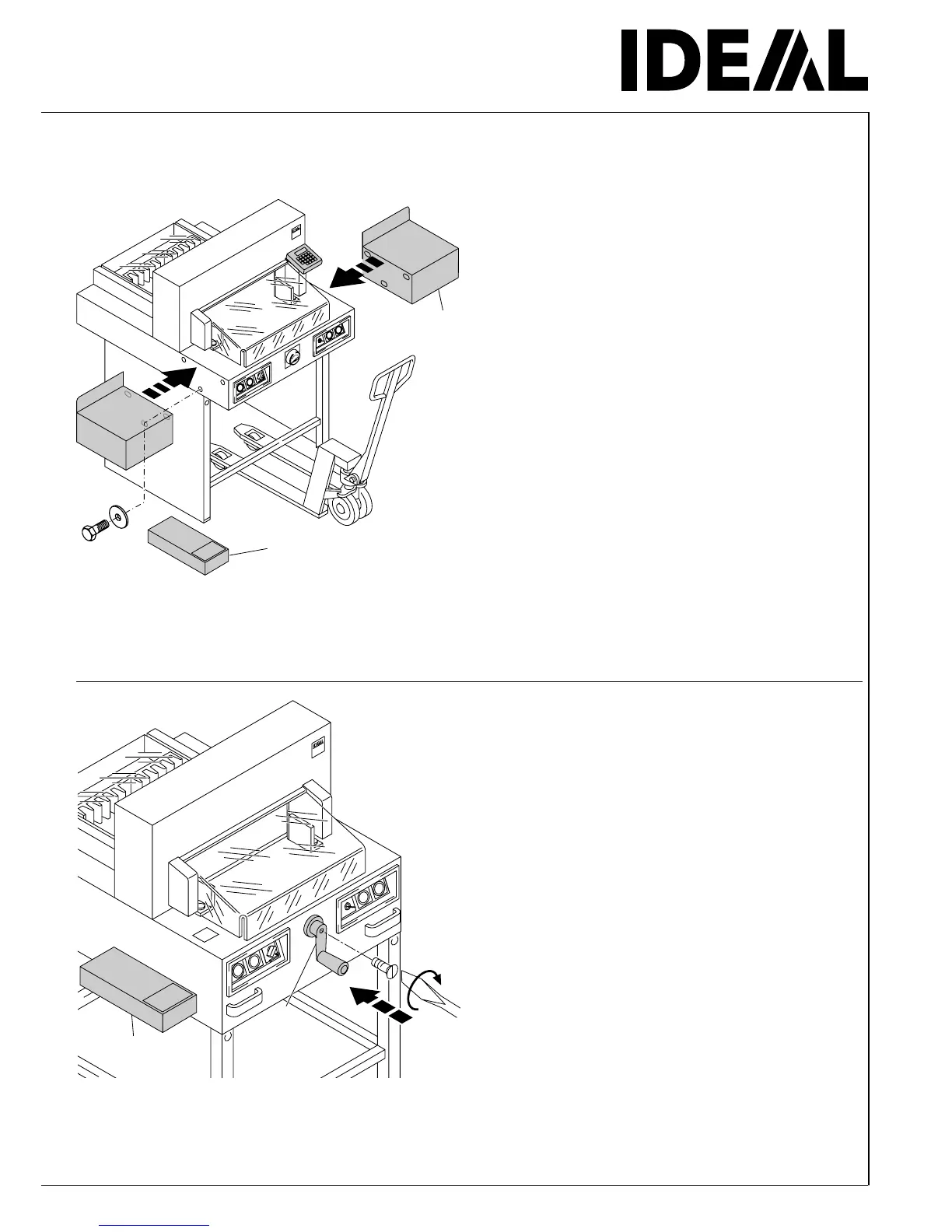 IDEAL