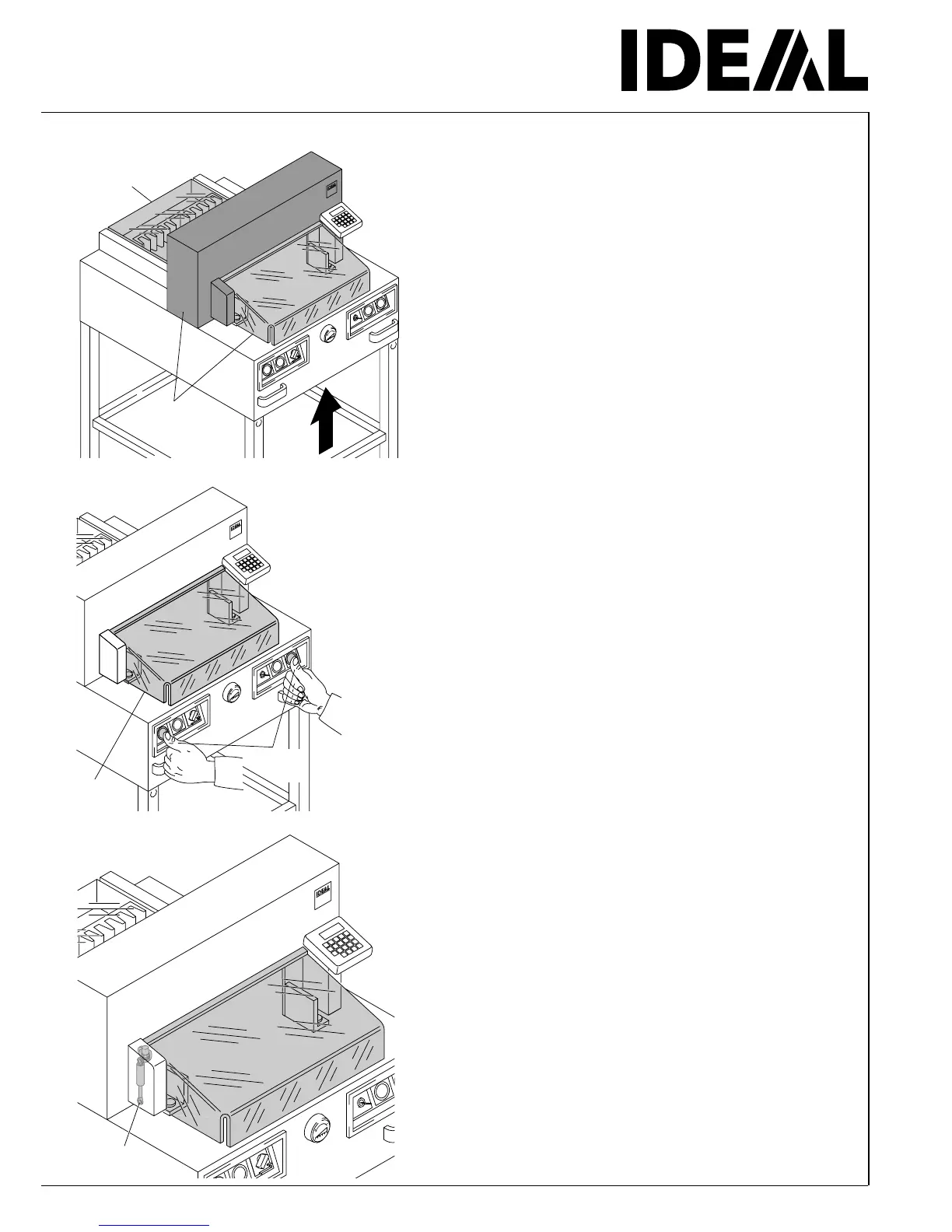 IDEAL